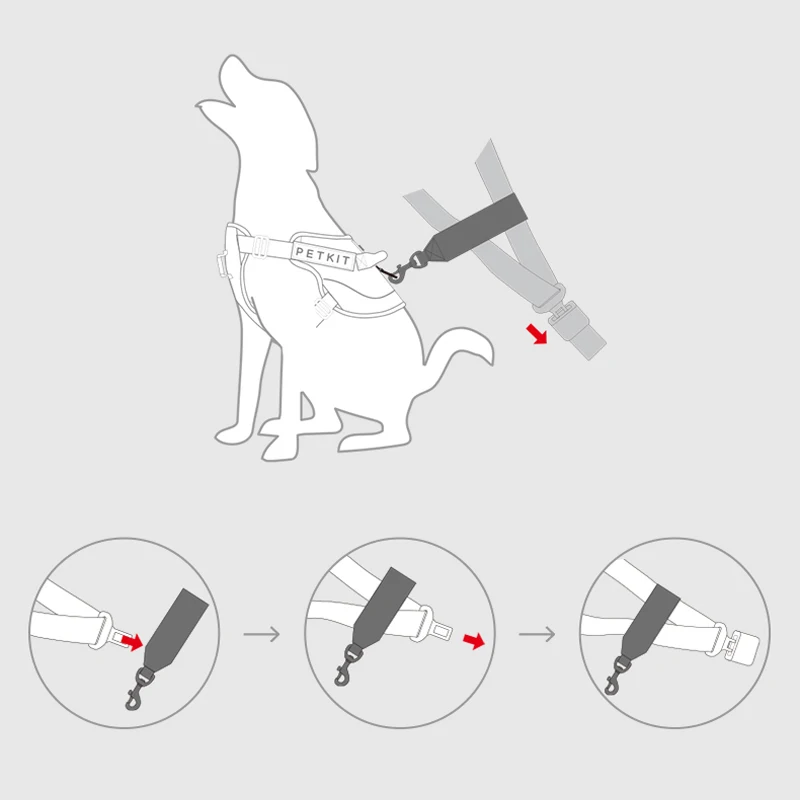 PETKIT