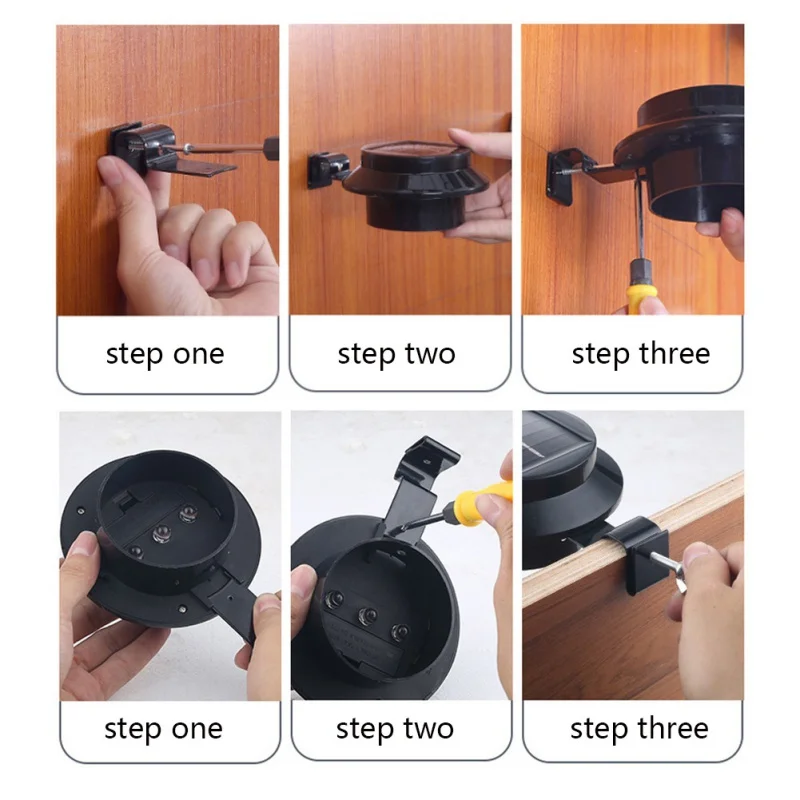 step one

step two

step three

step one

step two

step three