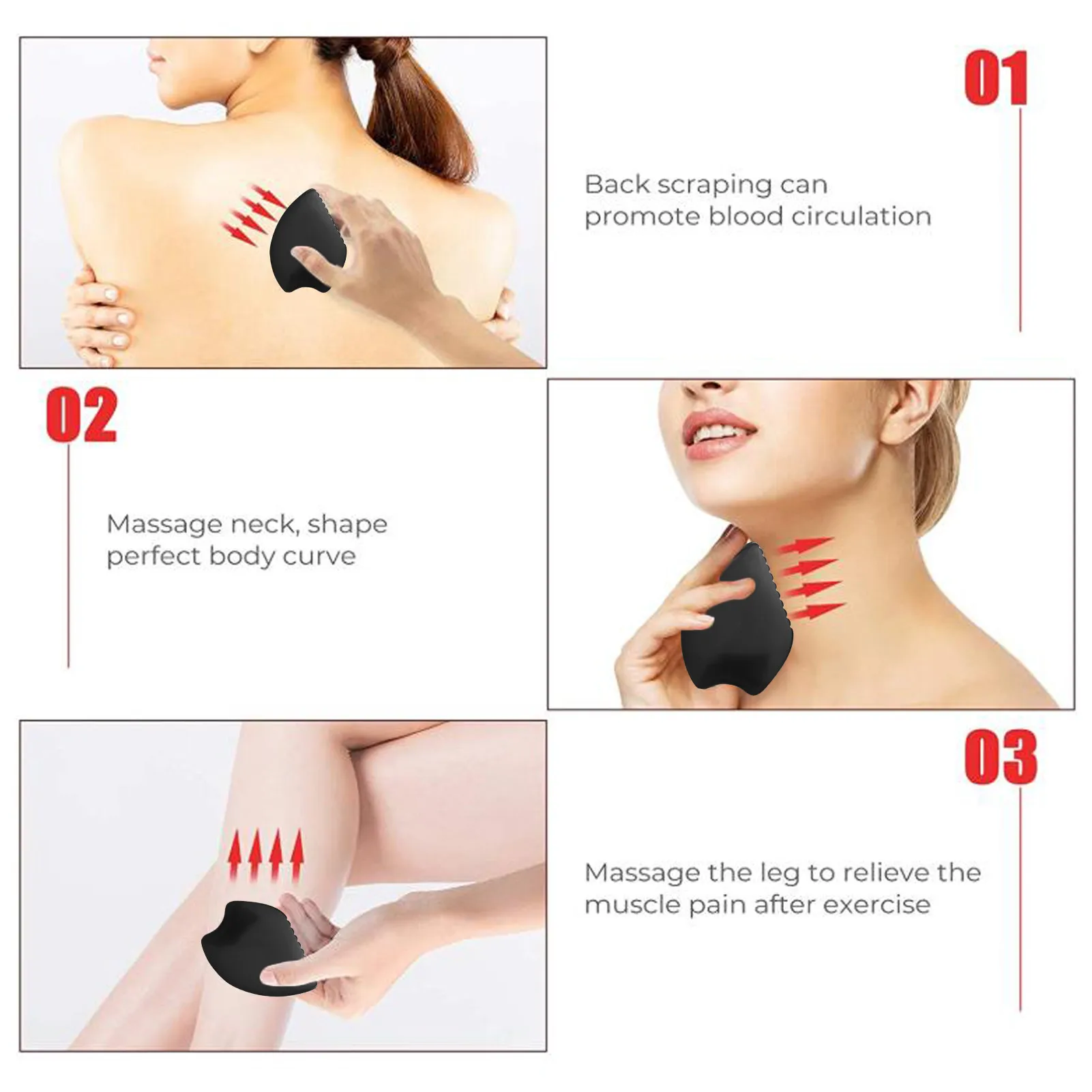 01

Back scraping can promote blood circulation

02

Massage neck, shape perfect body curve

03

Massage the leg to relieve the muscle pain after exercise