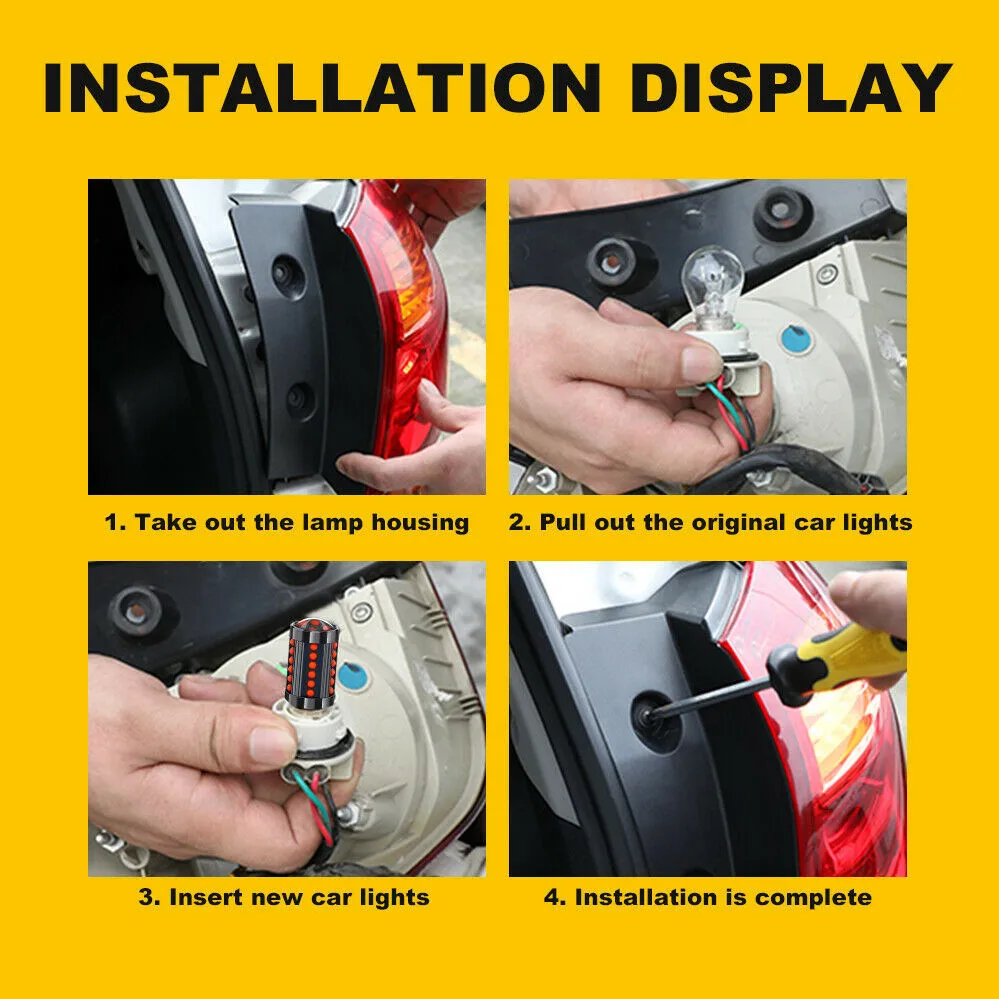 INSTALLATION DISPLAY

1. Take out the lamp housing

2. Pull out the original car lights

3. Insert new car lights

4. Installation is complete