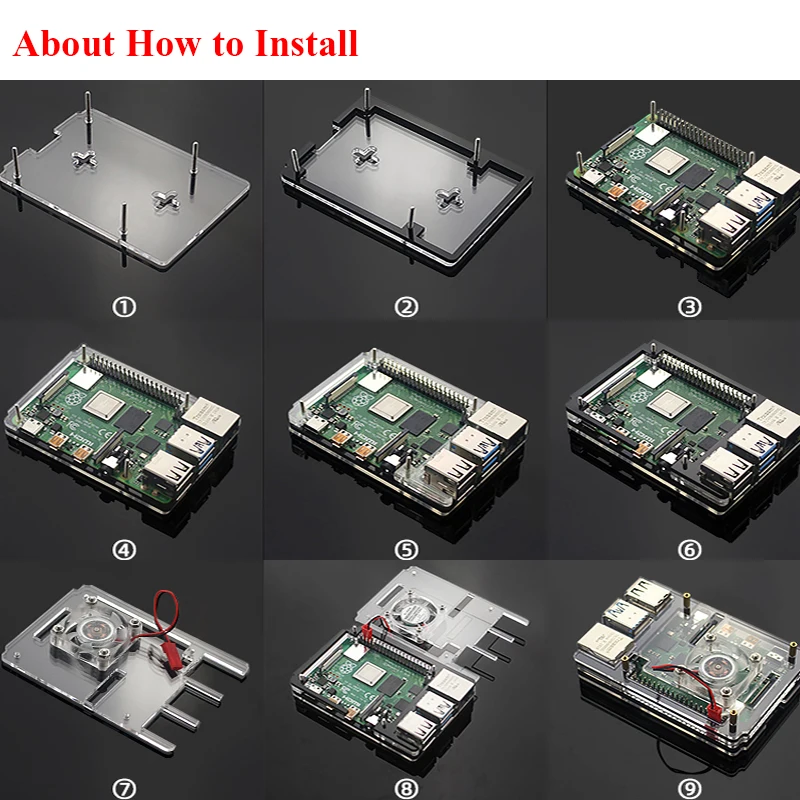 About How to Install

①

②

③

④

⑤

⑥

⑦

⑧

⑨