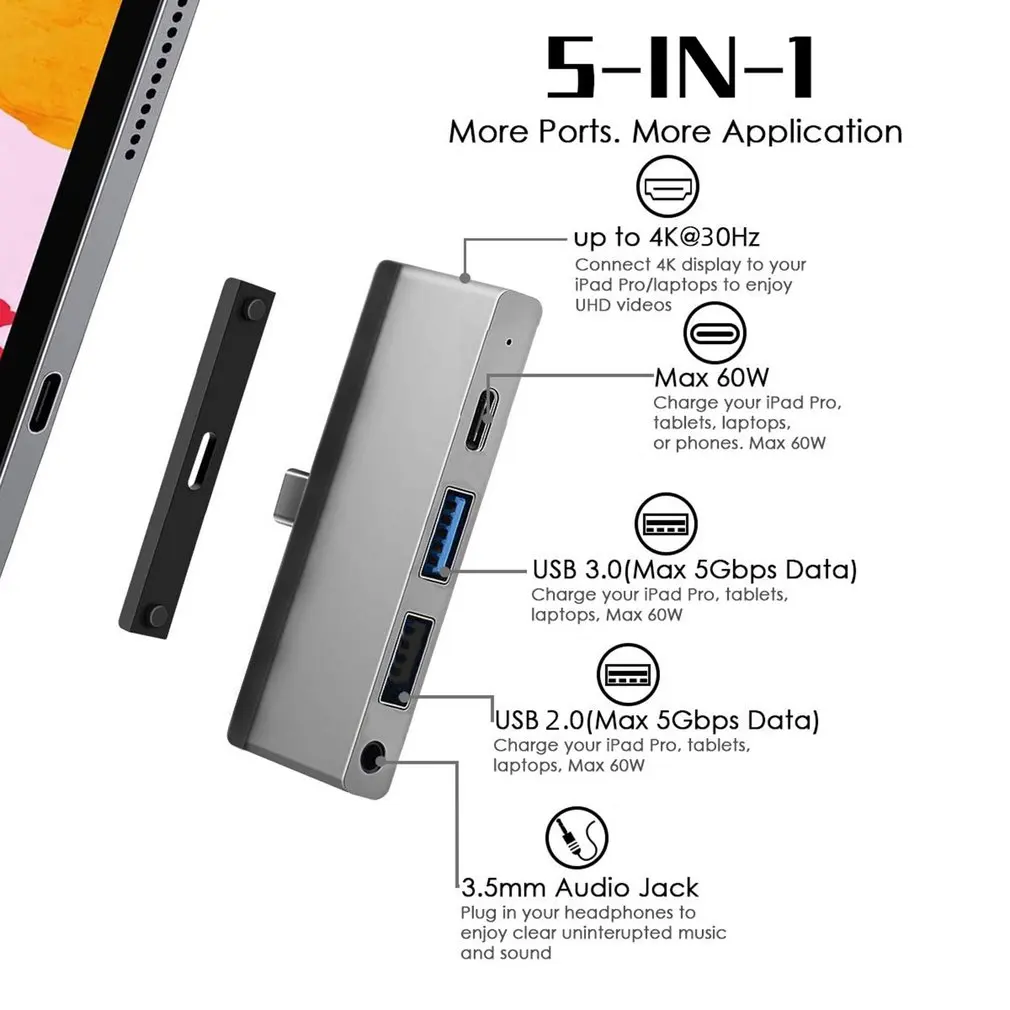 5-IN-1

More Ports. More Application

up to 4K@30Hz
Connect 4K display to your iPad Pro/laptops to enjoy UHD videos

Max 60W
Charge your iPad Pro, tablets, laptops, or phones. Max 60W

USB 3.0(Max 5Gbps Data)
Charge your iPad Pro, tablets, laptops, Max 60W

USB 2.0(Max 5Gbps Data)
Charge your iPad Pro, tablets, laptops, Max 60W

3.5mm Audio Jack
Plug in your headphones to enjoy clear uninterupted music and sound