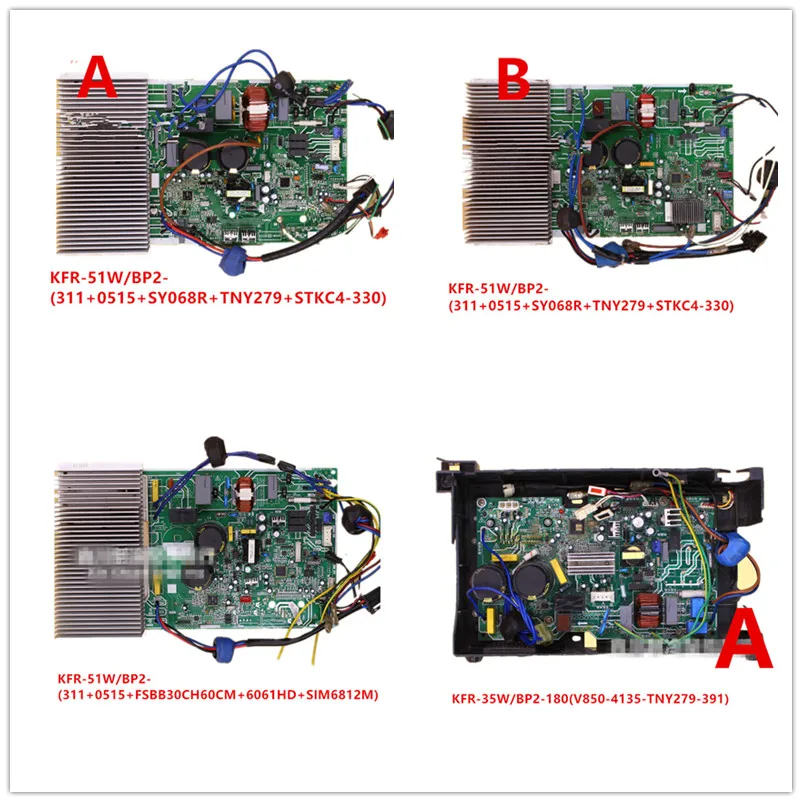 A

KFR-51W/BP2-
(311+0515+SY068R+TNY279+STKC4-330)

B

KFR-51W/BP2-
(311+0515+SY068R+TNY279+STKC4-330)

KFR-51W/BP2-
(311+0515+FSBB30CH60CM+6061HD+SIM6812M)

A

KFR-35W/BP2-180(V850-4135-TNY279-391)