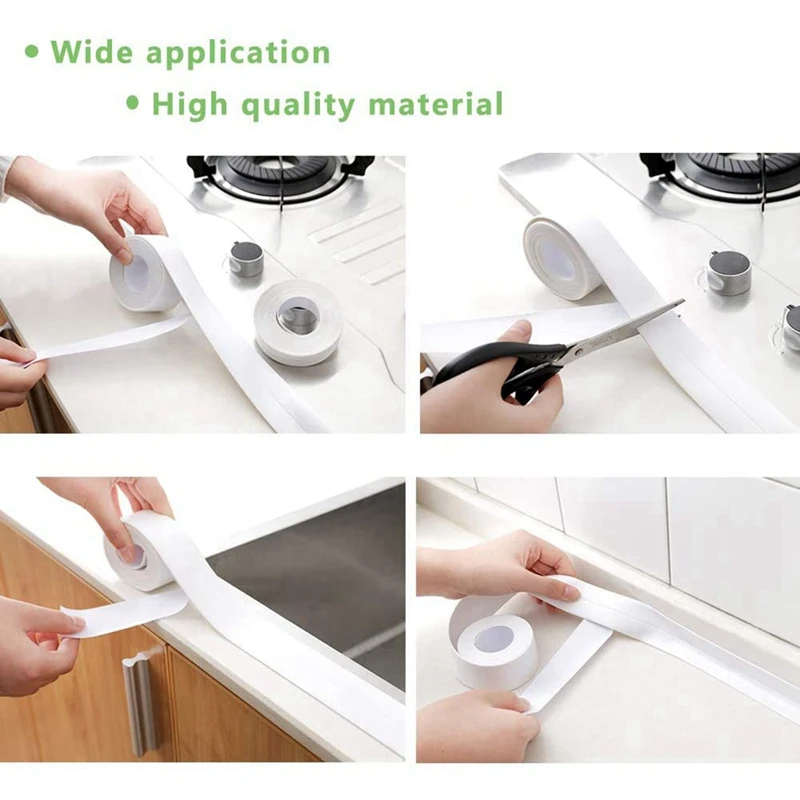 • Wide application
• High quality material