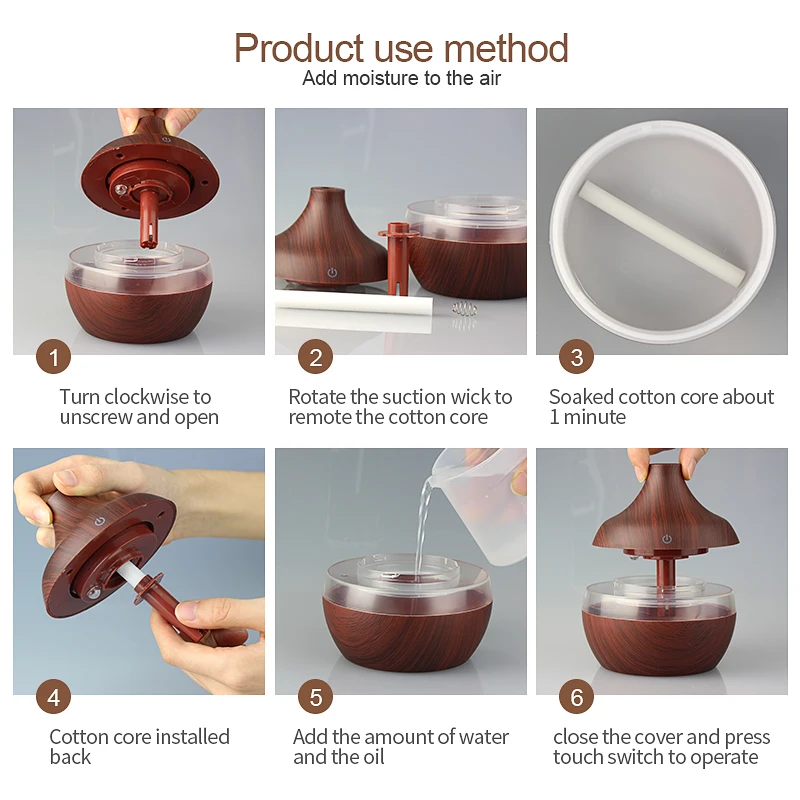 Product use method
Add moisture to the air

1
Turn clockwise to unscrew and open

2
Rotate the suction wick to remote the cotton core

3
Soaked cotton core about 1 minute

4
Cotton core installed back

5
Add the amount of water and the oil

6
close the cover and press touch switch to operate