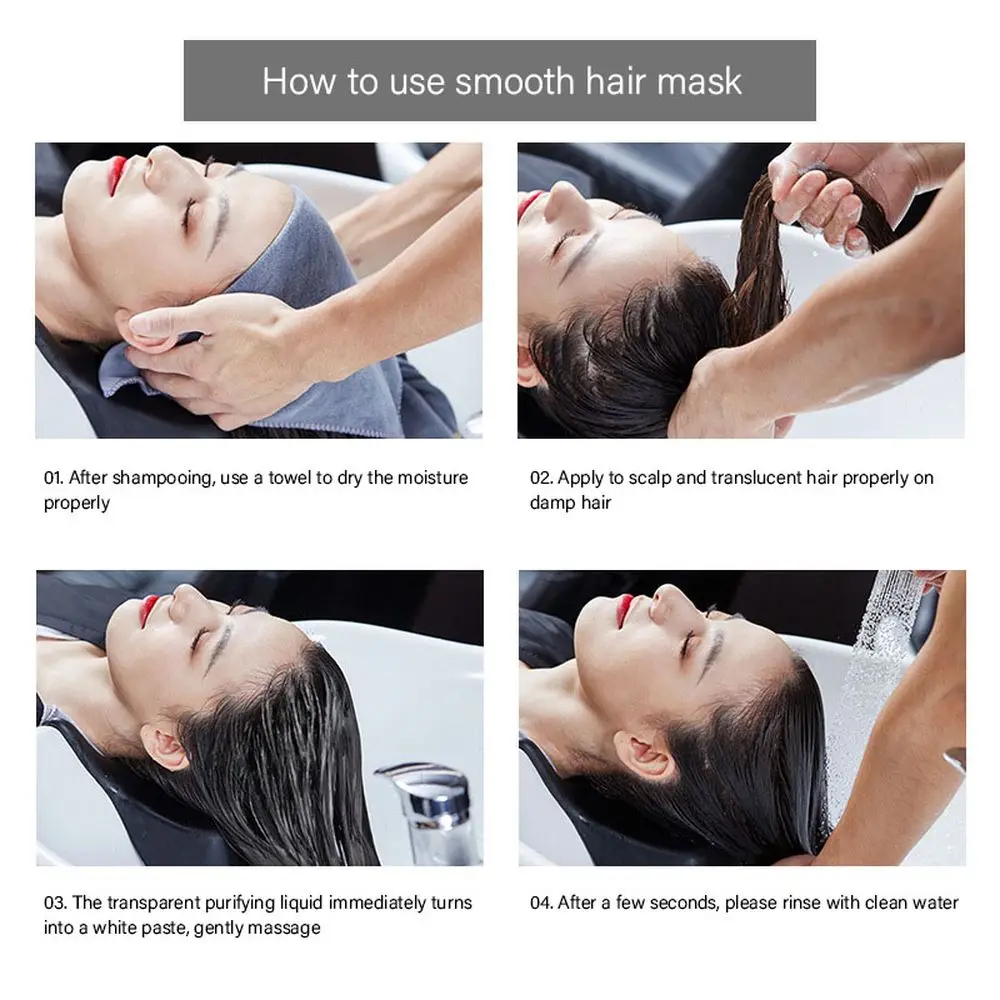 How to use smooth hair mask

01. After shampooing, use a towel to dry the moisture properly

02. Apply to scalp and translucent hair properly on damp hair

03. The transparent purifying liquid immediately turns into a white paste, gently massage

04. After a few seconds, please rinse with clean water