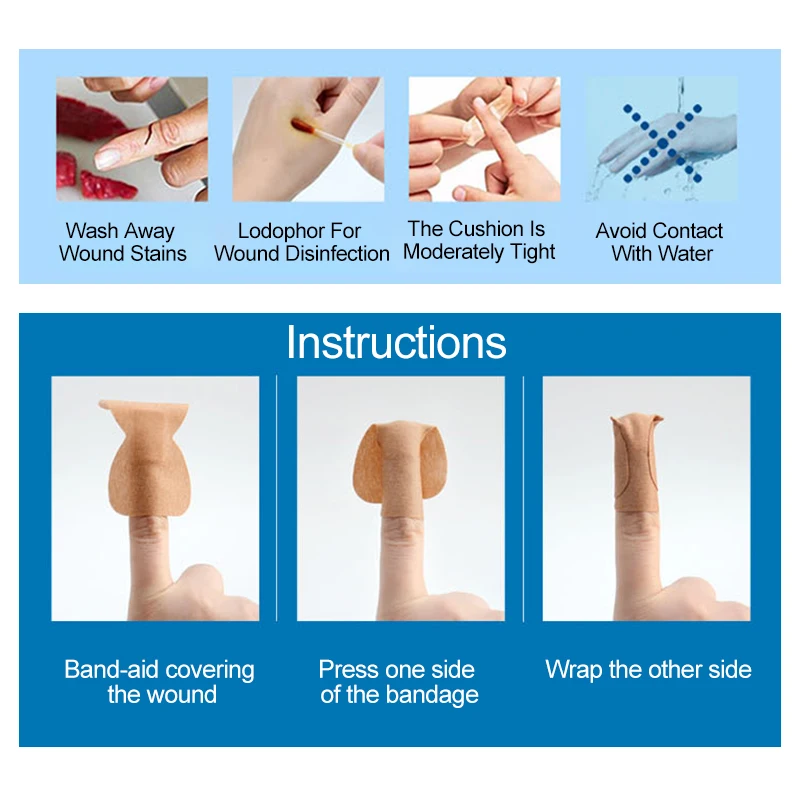 Wash Away Wound Stains

Lodophor For Wound Disinfection

The Cushion Is Moderately Tight

Avoid Contact With Water

Instructions

Band-aid covering the wound

Press one side of the bandage

Wrap the other side