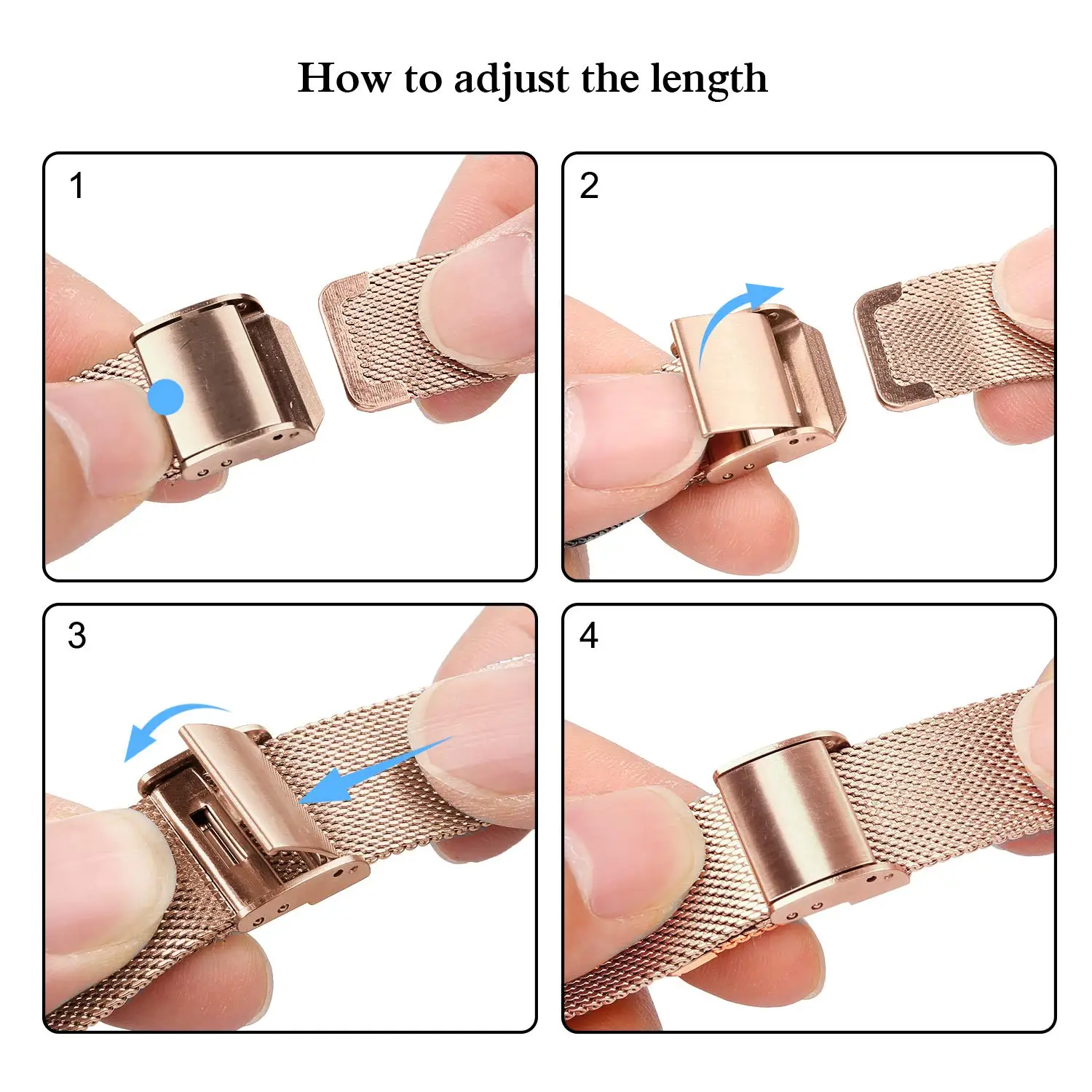 How to adjust the length

1

2

3

4