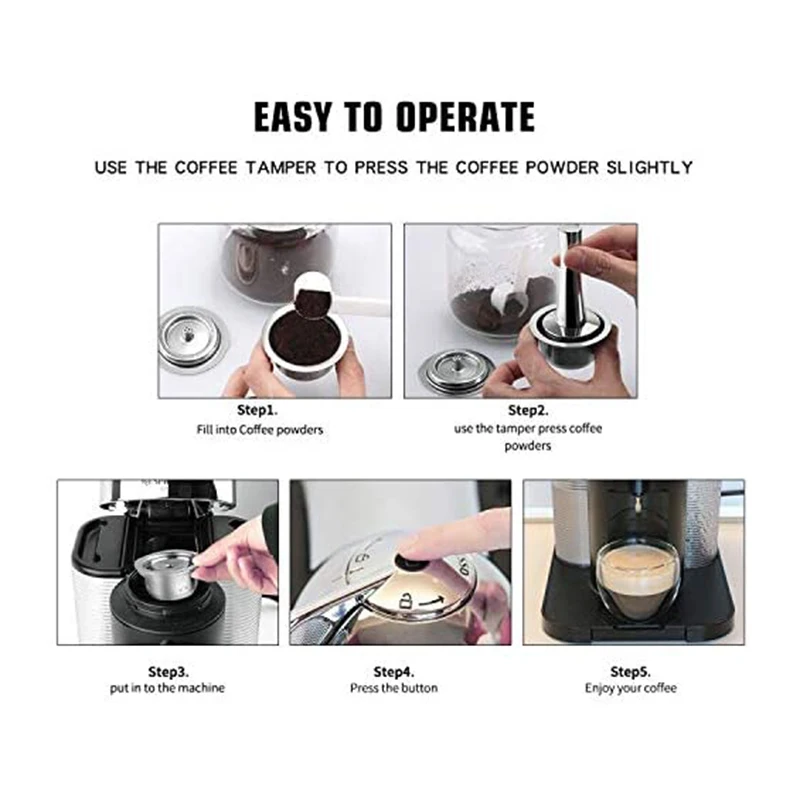 EASY TO OPERATE

USE THE COFFEE TAMPER TO PRESS THE COFFEE POWDER SLIGHTLY

Step1.
Fill into Coffee powders

Step2.
use the tamper press coffee powders

Step3.
put in to the machine

Step4.
Press the button

Step5.
Enjoy your coffee