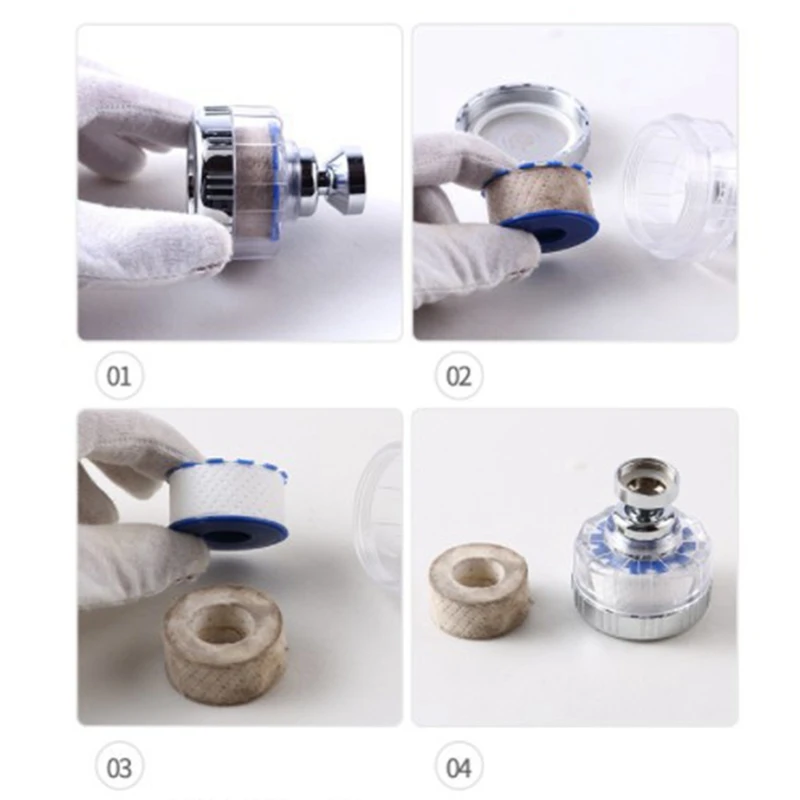 01

02

03

04