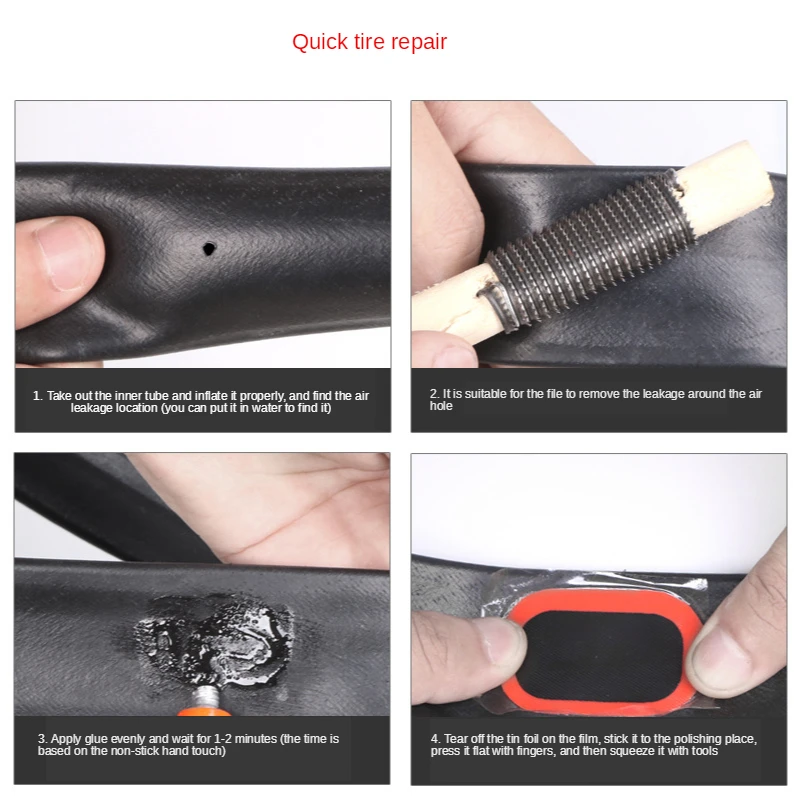 Quick tire repair

1. Take out the inner tube and inflate it properly, and find the air leakage location (you can put it in water to find it)

2. It is suitable for the file to remove the leakage around the air hole

3. Apply glue evenly and wait for 1-2 minutes (the time is based on the non-stick hand touch)

4. Tear off the tin foil on the film, stick it to the polishing place, press it flat with fingers, and then squeeze it with tools