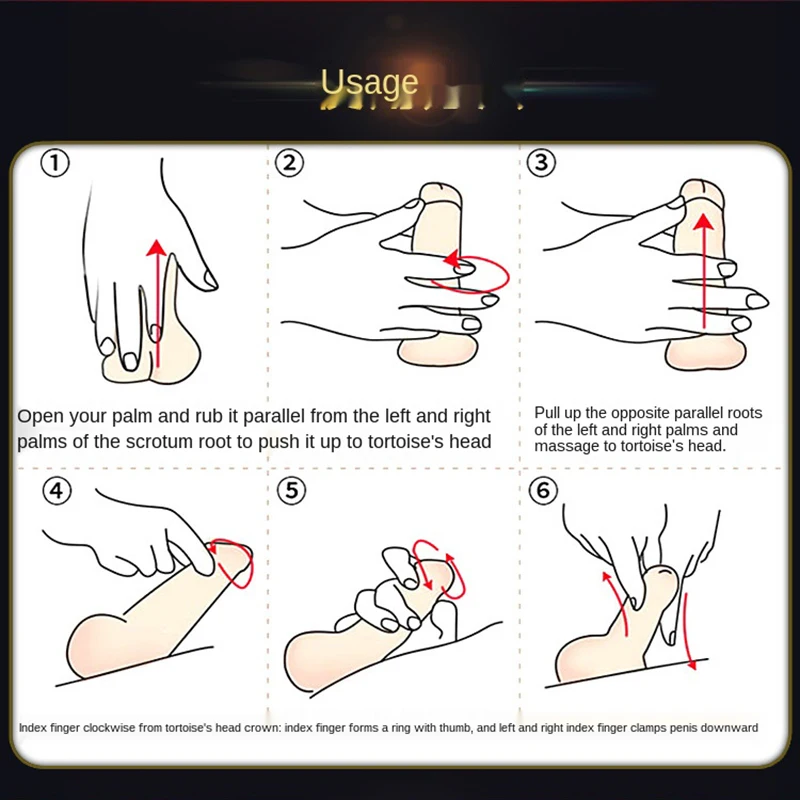 Usage

①

②

③

Open your palm and rub it parallel from the left and right palms of the scrotum root to push it up to tortoise's head

Pull up the opposite parallel roots of the left and right palms and massage to tortoise's head.

④

⑤

⑥

Index finger clockwise from tortoise's head crown: index finger forms a ring with thumb, and left and right index finger clamps penis downward