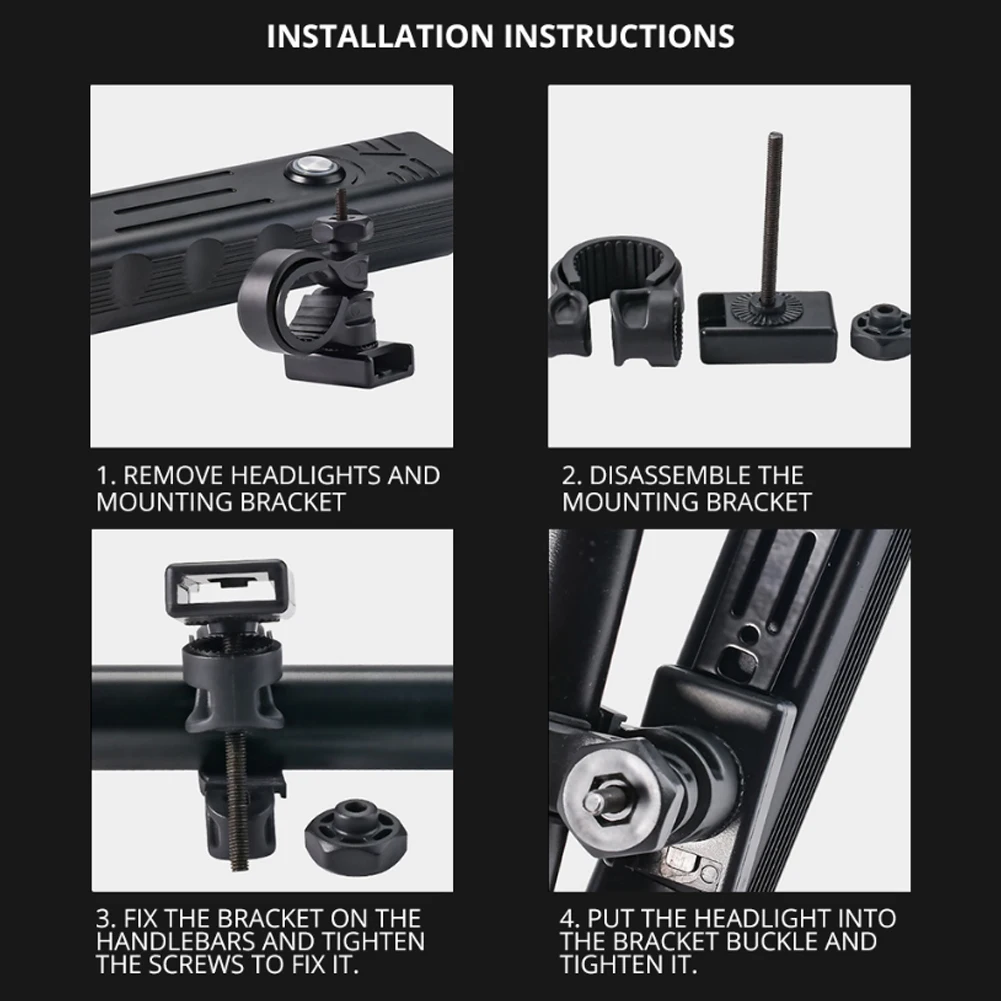 INSTALLATION INSTRUCTIONS

1. REMOVE HEADLIGHTS AND MOUNTING BRACKET

2. DISASSEMBLE THE MOUNTING BRACKET

3. FIX THE BRACKET ON THE HANDLEBARS AND TIGHTEN THE SCREWS TO FIX IT.

4. PUT THE HEADLIGHT INTO THE BRACKET BUCKLE AND TIGHTEN IT.