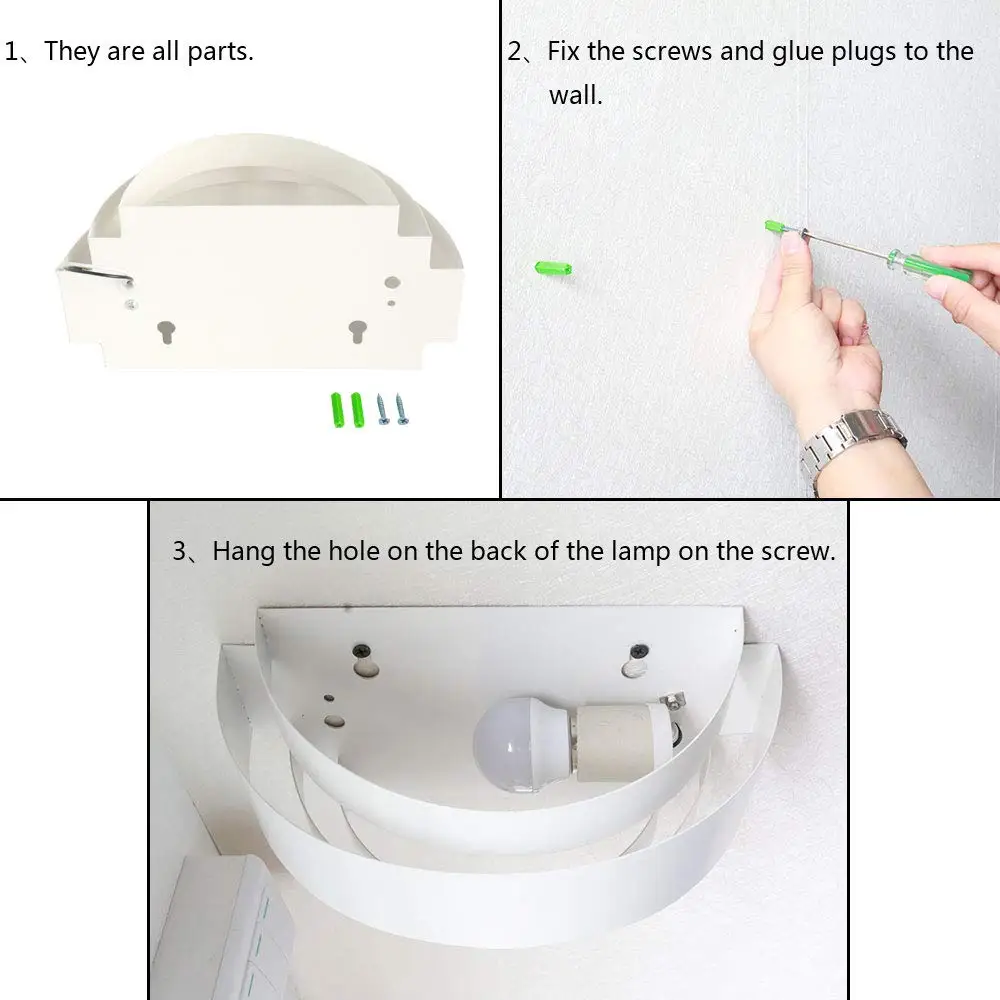 1、They are all parts.

2、Fix the screws and glue plugs to the wall.

3、Hang the hole on the back of the lamp on the screw.