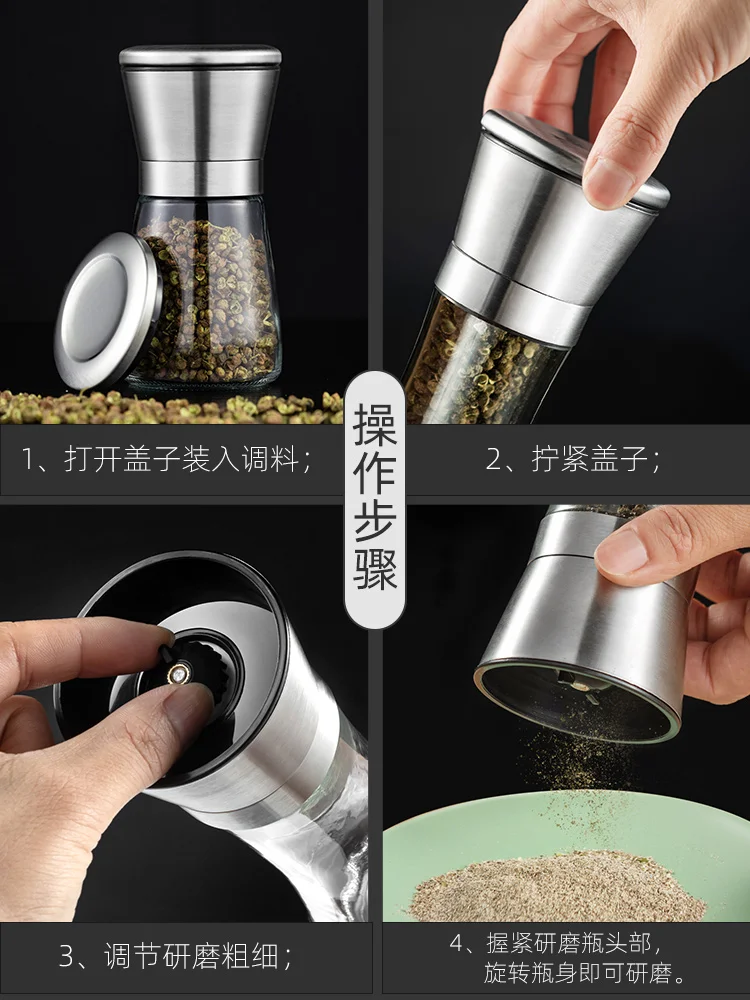 操作步骤

1、打开盖子装入调料；

2、拧紧盖子；

3、调节研磨粗细；

4、握紧研磨瓶头部，旋转瓶身即可研磨。