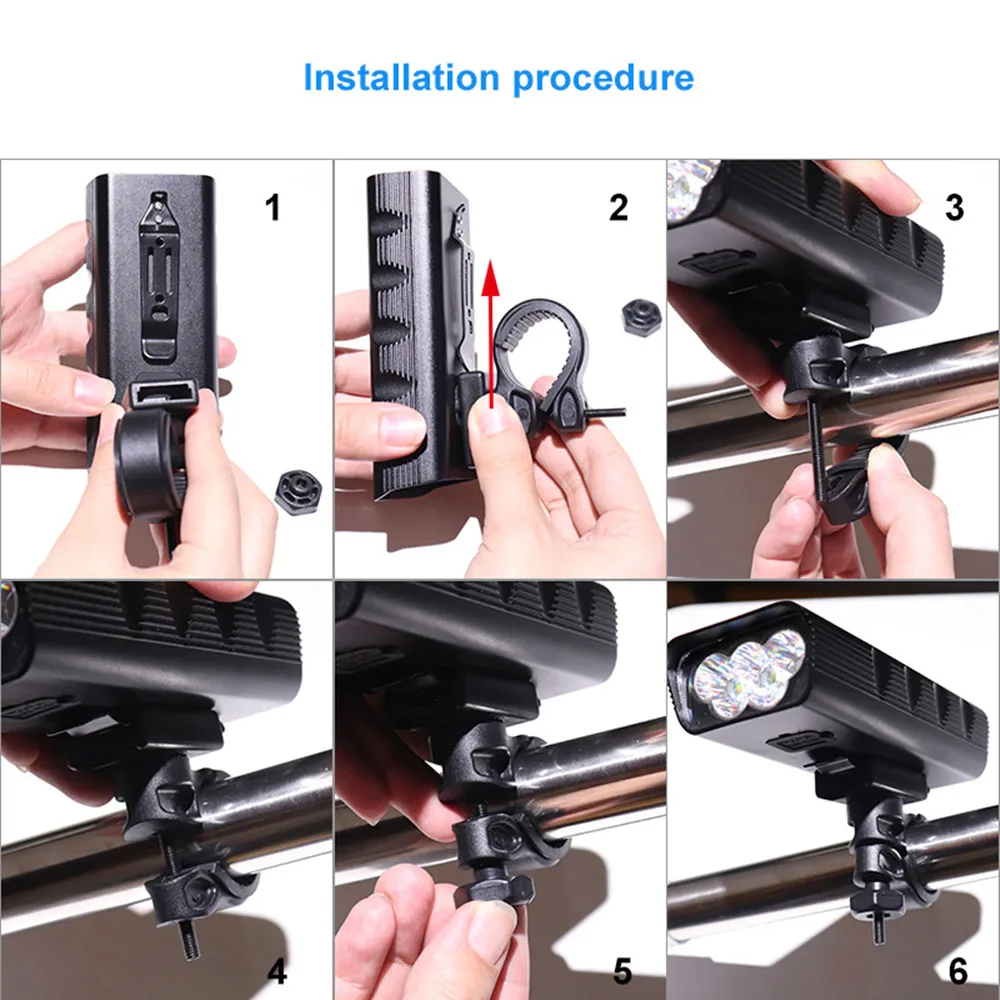 Installation procedure

1

2

3

4

5

6