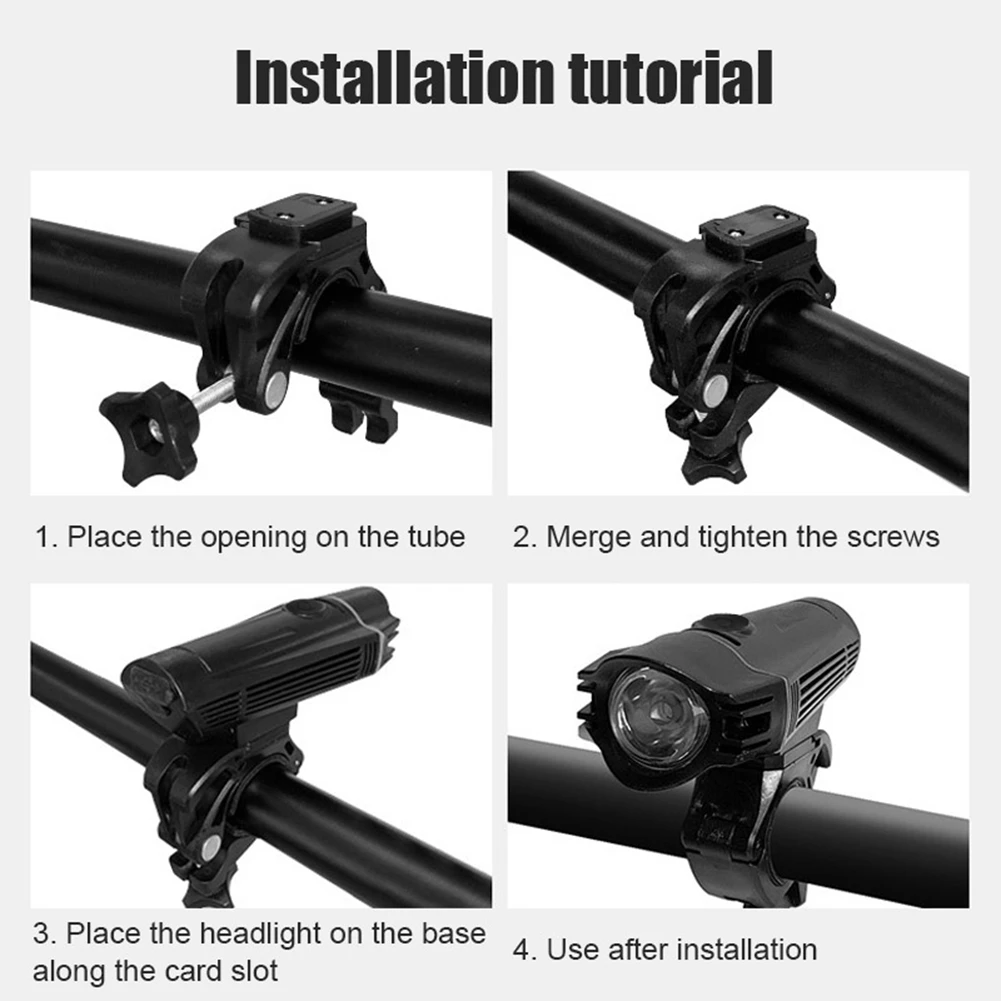 Installation tutorial

1. Place the opening on the tube

2. Merge and tighten the screws

3. Place the headlight on the base along the card slot

4. Use after installation