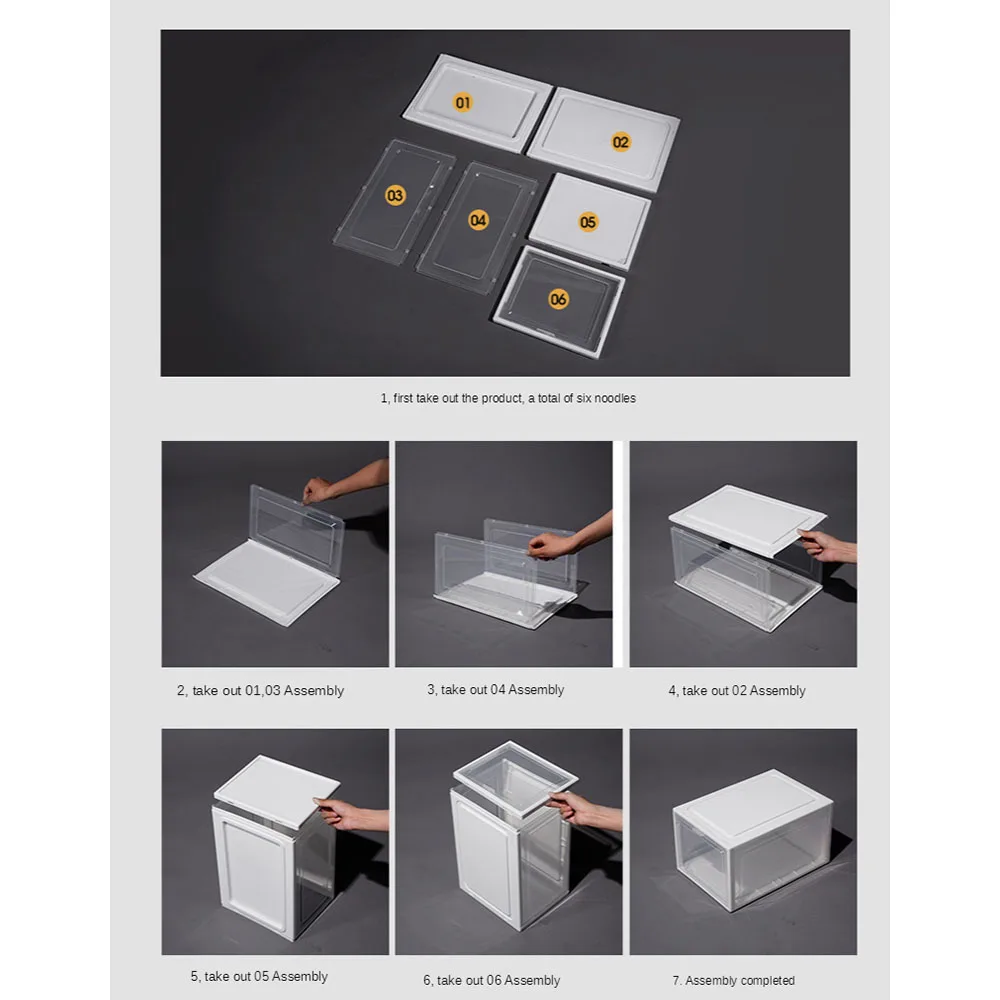 01
02
03
04
05
06

1, first take out the product, a total of six noodles

2, take out 01,03 Assembly

3, take out 04 Assembly

4, take out 02 Assembly

5, take out 05 Assembly

6, take out 06 Assembly

7. Assembly completed