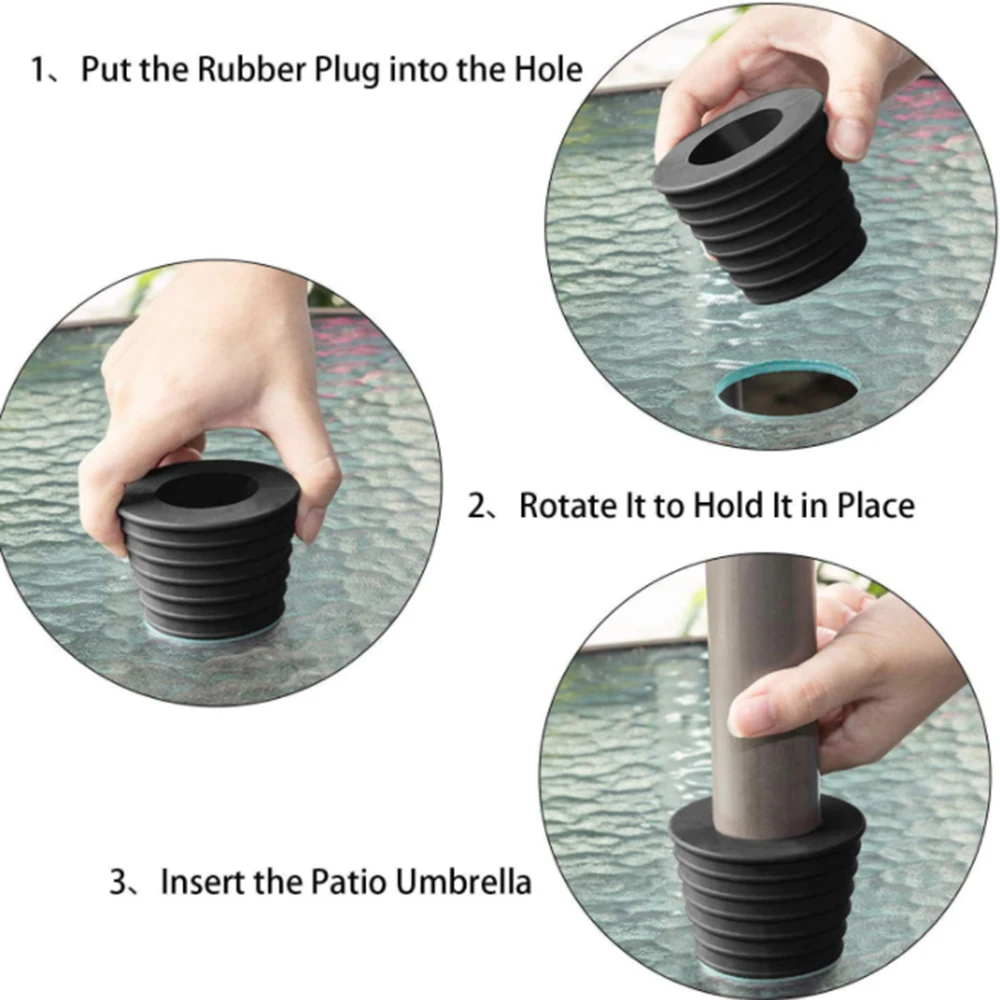 1、Put the Rubber Plug into the Hole

2、Rotate It to Hold It in Place

3、Insert the Patio Umbrella