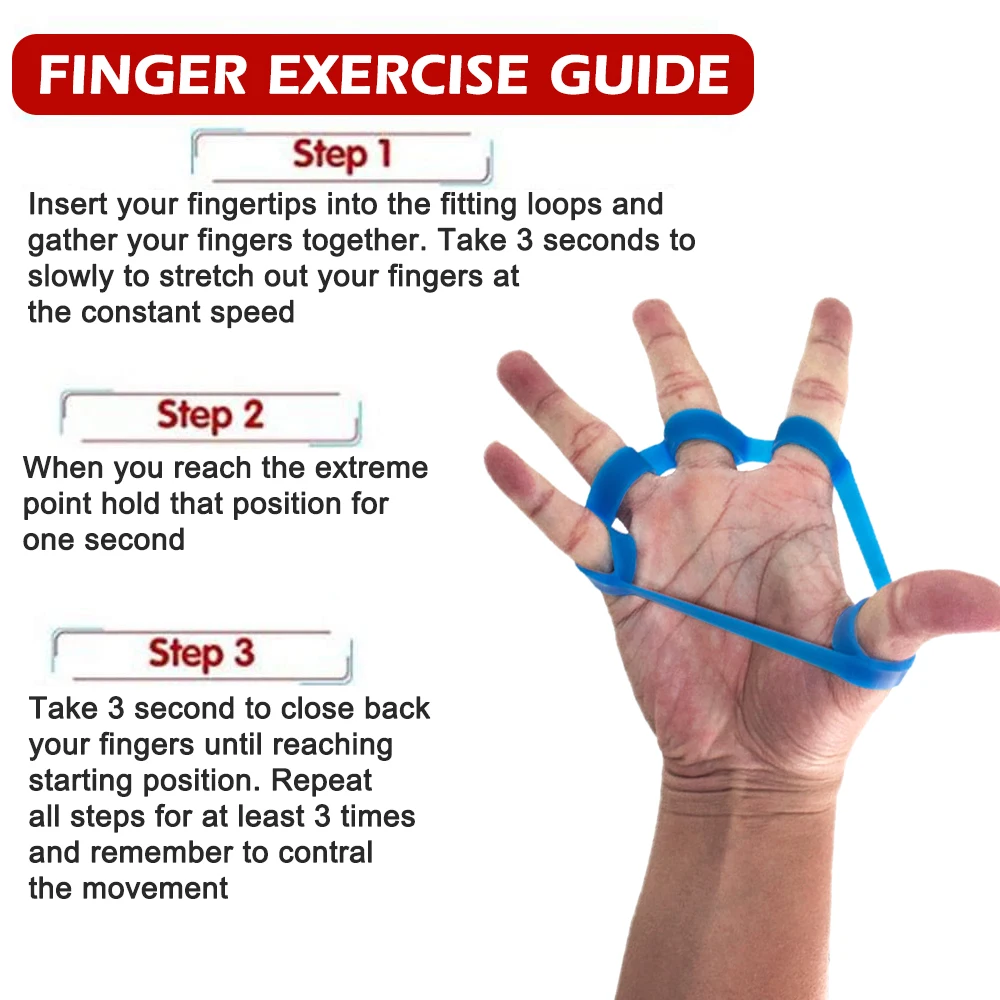 FINGER EXERCISE GUIDE

Step 1

Insert your fingertips into the fitting loops and gather your fingers together. Take 3 seconds to slowly to stretch out your fingers at the constant speed

Step 2

When you reach the extreme point hold that position for one second

Step 3

Take 3 second to close back your fingers until reaching starting position. Repeat all steps for at least 3 times and remember to contral the movement