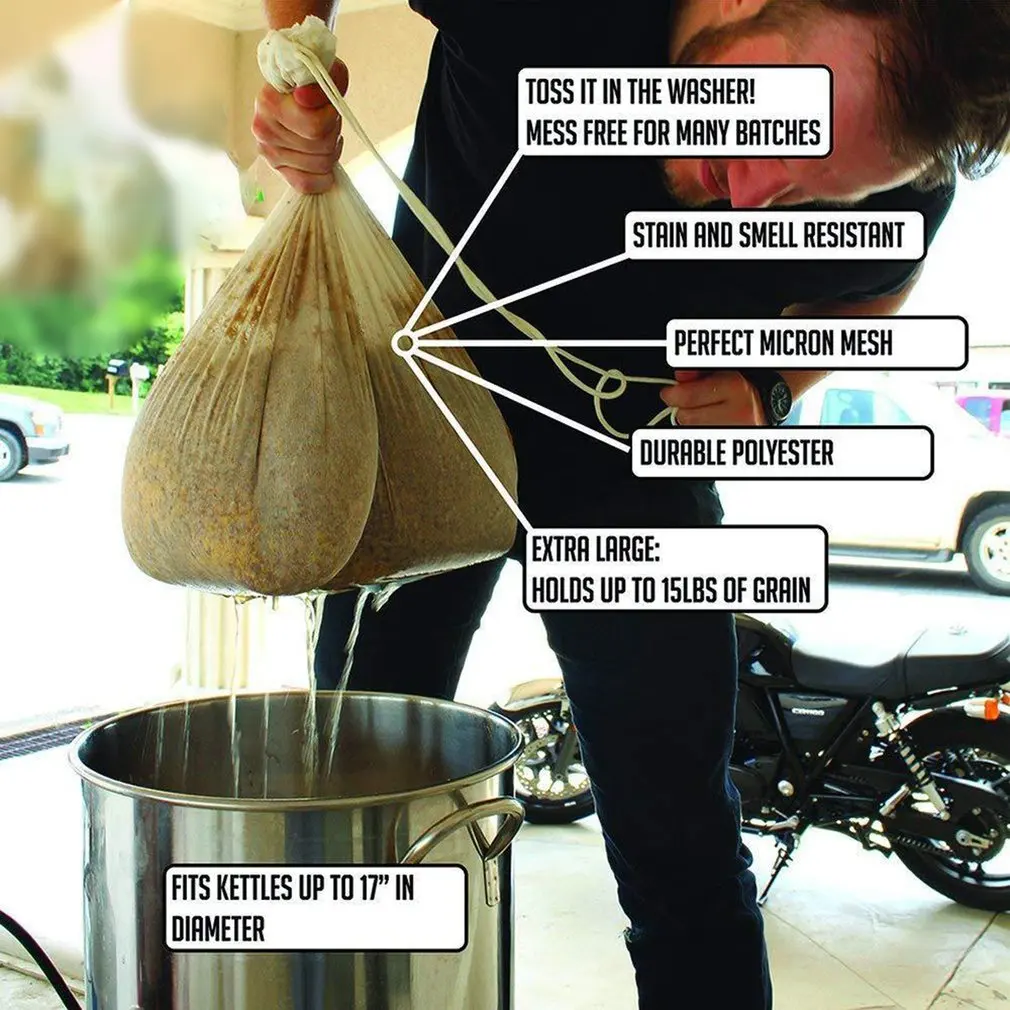 TOSS IT IN THE WASHER!
MESS FREE FOR MANY BATCHES

STAIN AND SMELL RESISTANT

PERFECT MICRON MESH

DURABLE POLYESTER

EXTRA LARGE:
HOLDS UP TO 15LBS OF GRAIN

FITS KETTLES UP TO 17" IN DIAMETER