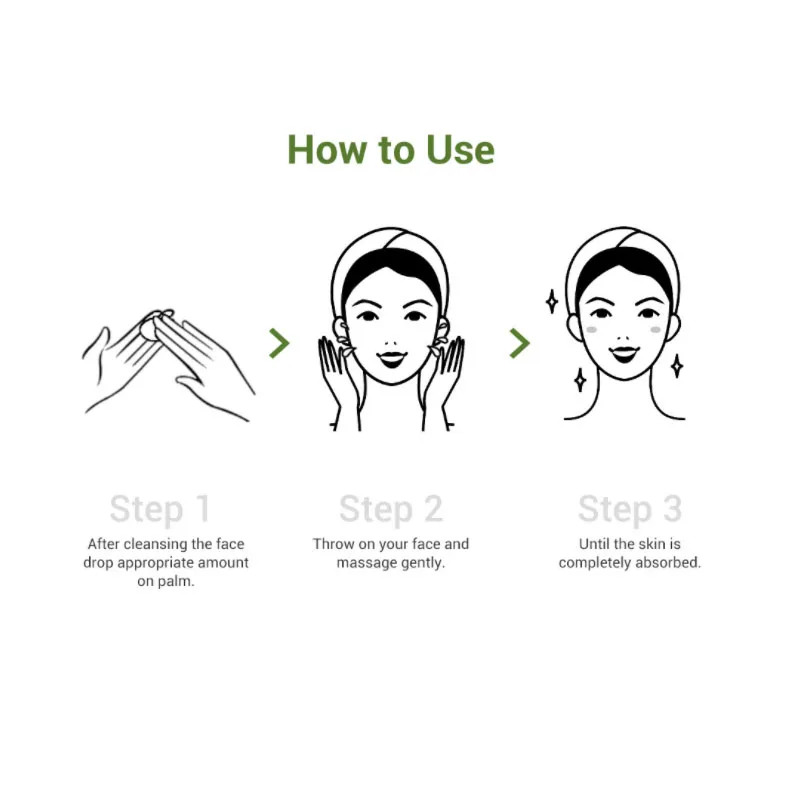 How to Use

Step 1

After cleansing the face drop appropriate amount on palm.

Step 2

Throw on your face and massage gently.

Step 3

Until the skin is completely absorbed.