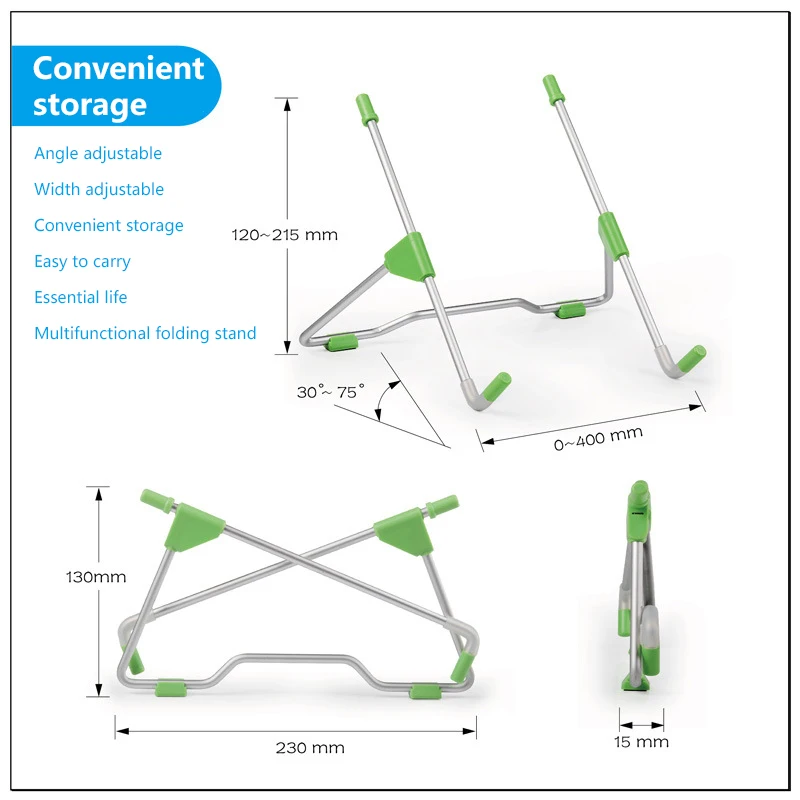 Convenient storage

Angle adjustable

Width adjustable

Convenient storage

Easy to carry

Essential life

Multifunctional folding stand

120~215 mm

30°~ 75°

0~400 mm

130mm

230 mm

15 mm