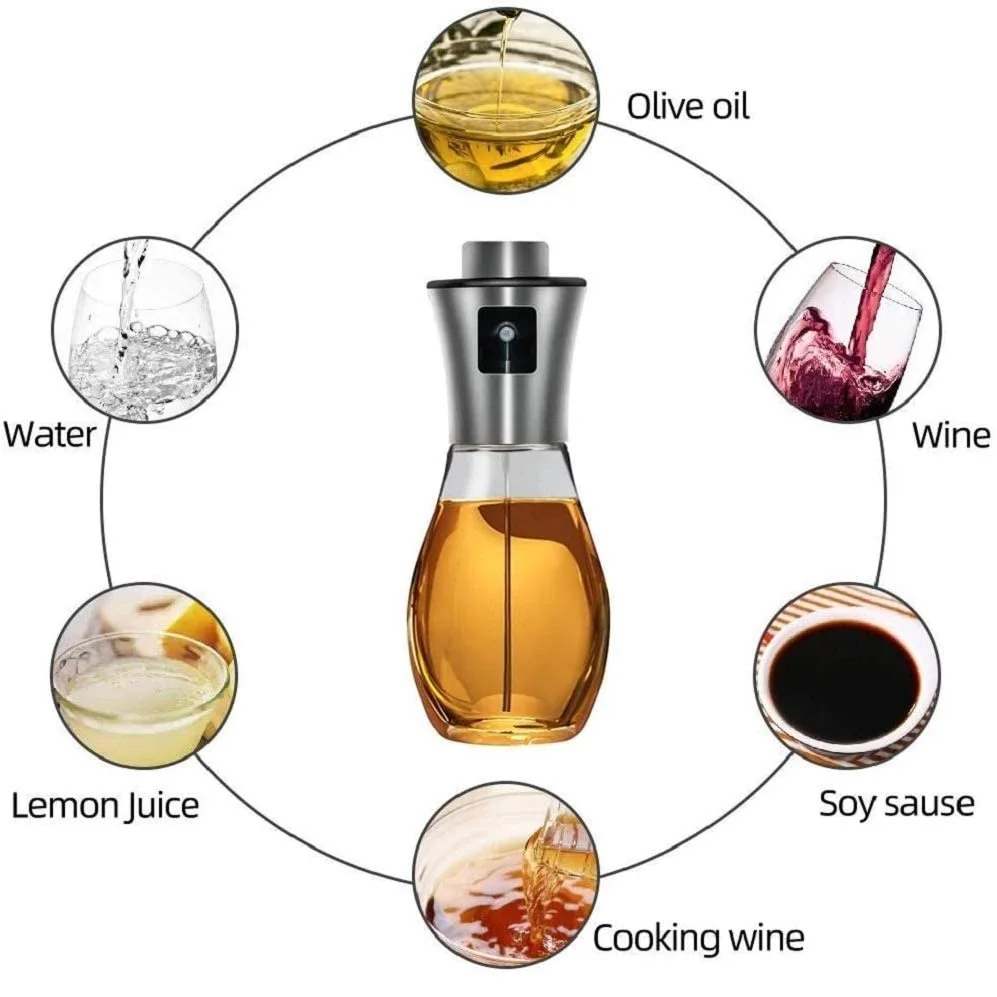 Olive oil

Water

Wine

Lemon Juice

Soy sause

Cooking wine