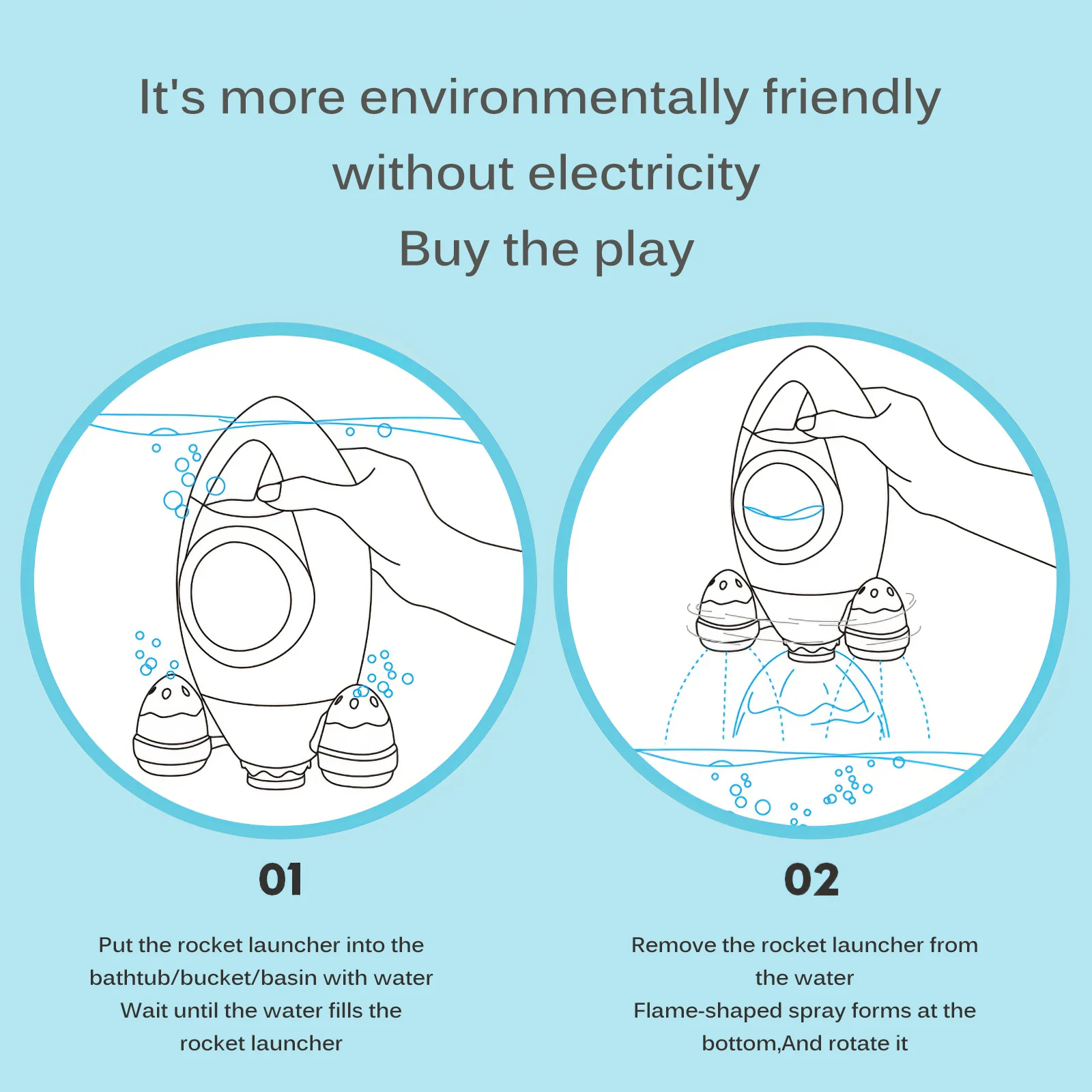 It's more environmentally friendly without electricity
Buy the play

01

Put the rocket launcher into the bathtub/bucket/basin with water
Wait until the water fills the rocket launcher

02

Remove the rocket launcher from the water
Flame-shaped spray forms at the bottom,And rotate it