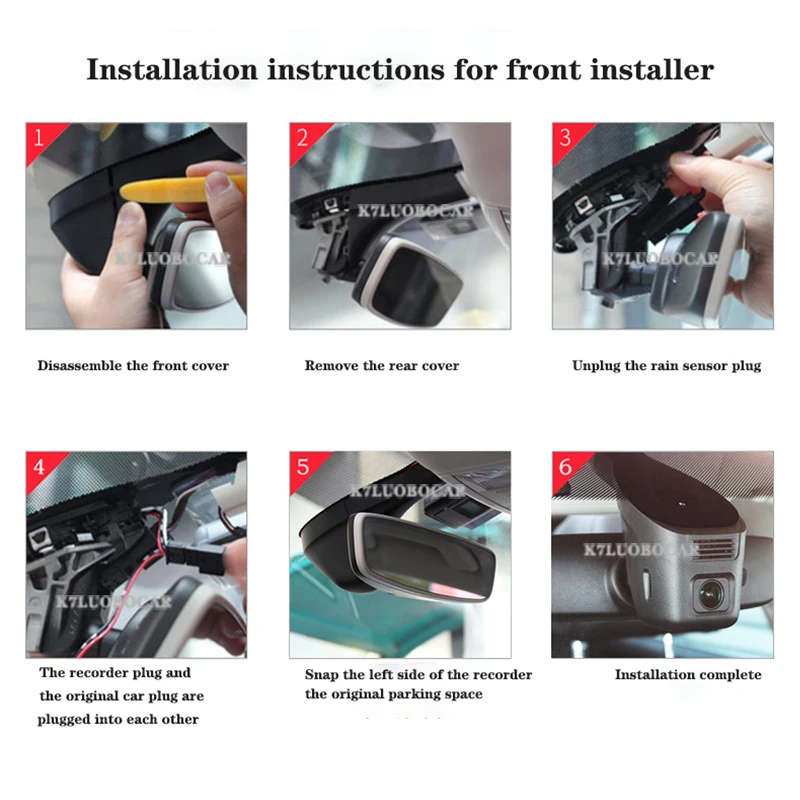 Installation instructions for front installer

1

K7LUOBOCAR

Disassemble the front cover

2

K7LUOBOCAR

Remove the rear cover

3

K7LUOBOCAR

Unplug the rain sensor plug

4

K7LUOBOCAR

The recorder plug and the original car plug are plugged into each other

5

K7LUOBOCAR

Snap the left side of the recorder the original parking space

6

K7LUOBOCAR

Installation complete