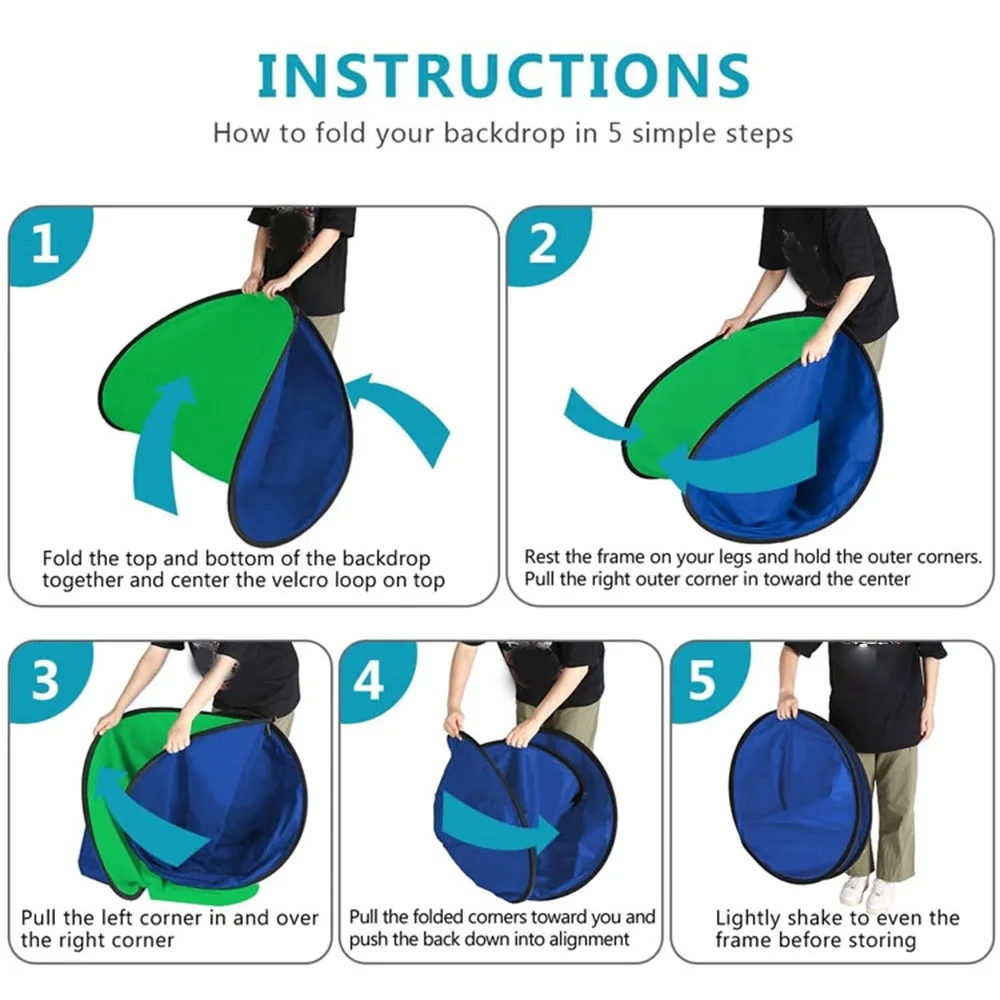 INSTRUCTIONS
How to fold your backdrop in 5 simple steps

1
Fold the top and bottom of the backdrop together and center the velcro loop on top

2
Rest the frame on your legs and hold the outer corners. Pull the right outer corner in toward the center

3
Pull the left corner in and over the right corner

4
Pull the folded corners toward you and push the back down into alignment

5
Lightly shake to even the frame before storing