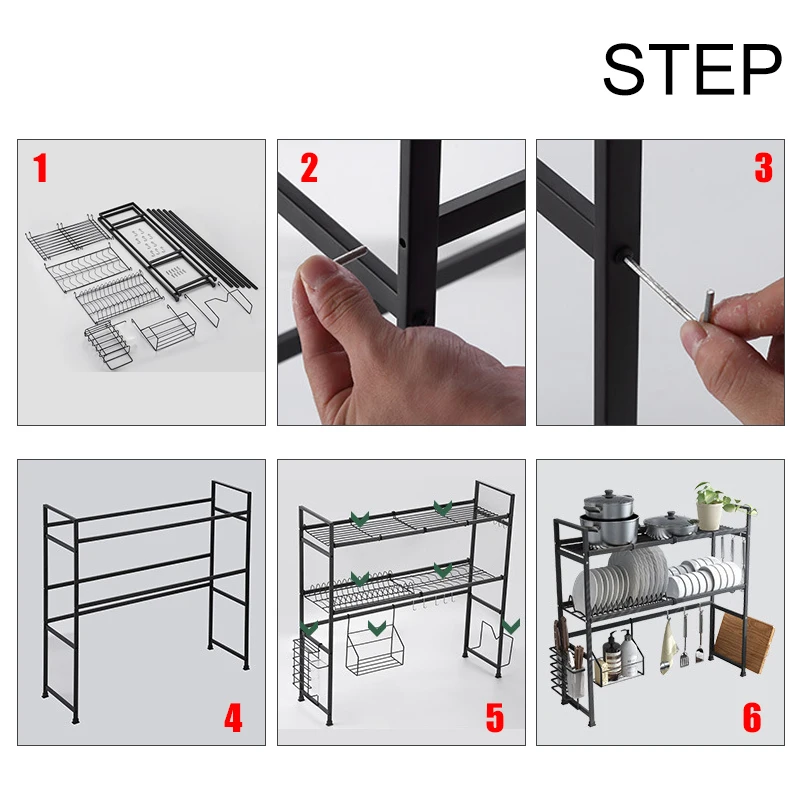 STEP

1

2

3

4

5

6