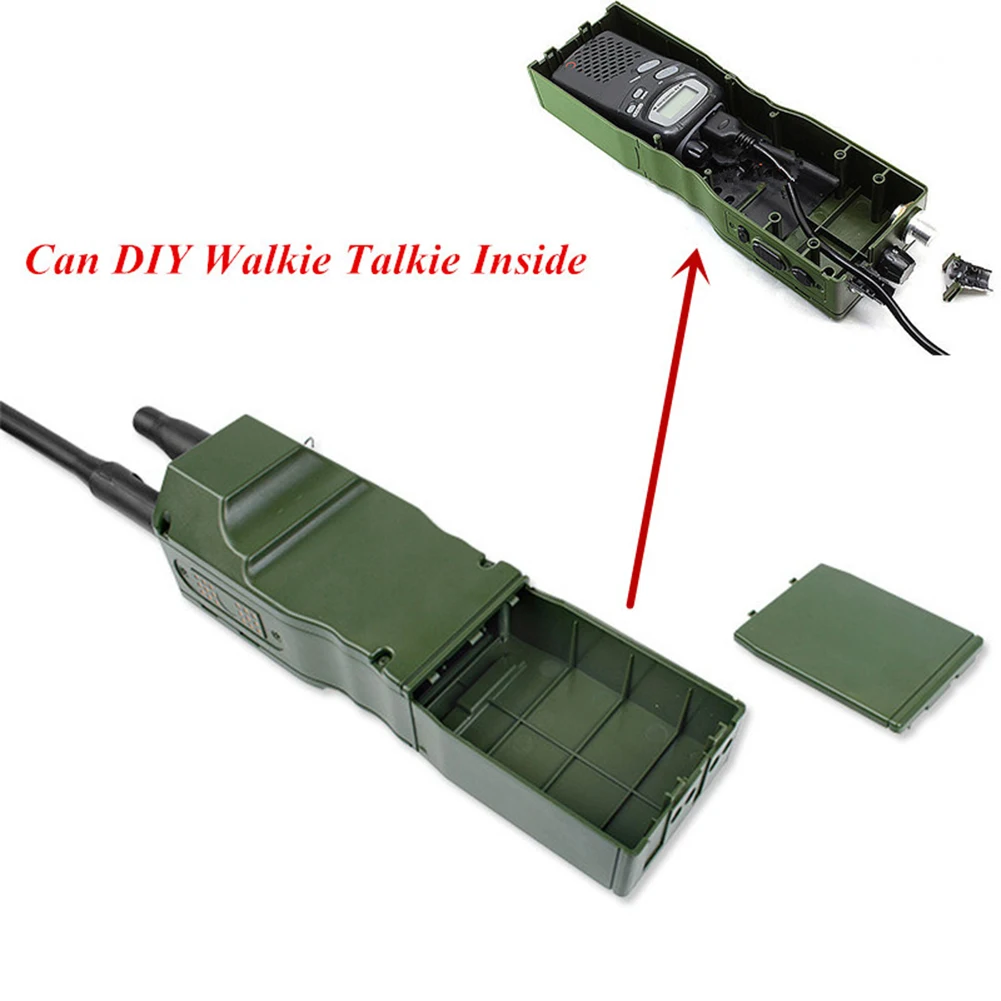 Can DIY Walkie Talkie Inside