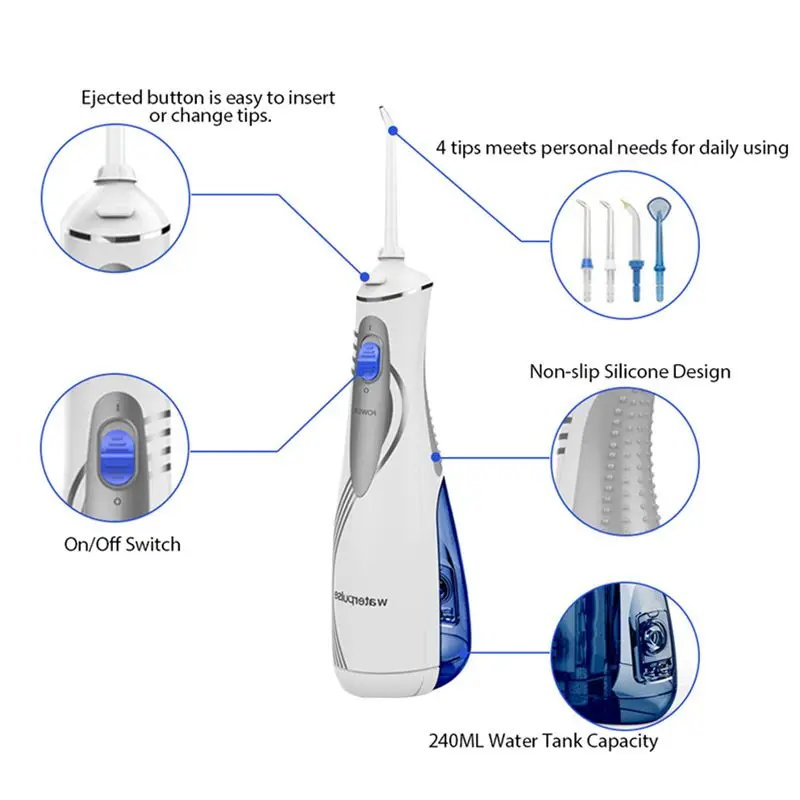 Ejected button is easy to insert or change tips.

4 tips meets personal needs for daily using

Non-slip Silicone Design

On/Off Switch

POWER

waterpulse

240ML Water Tank Capacity