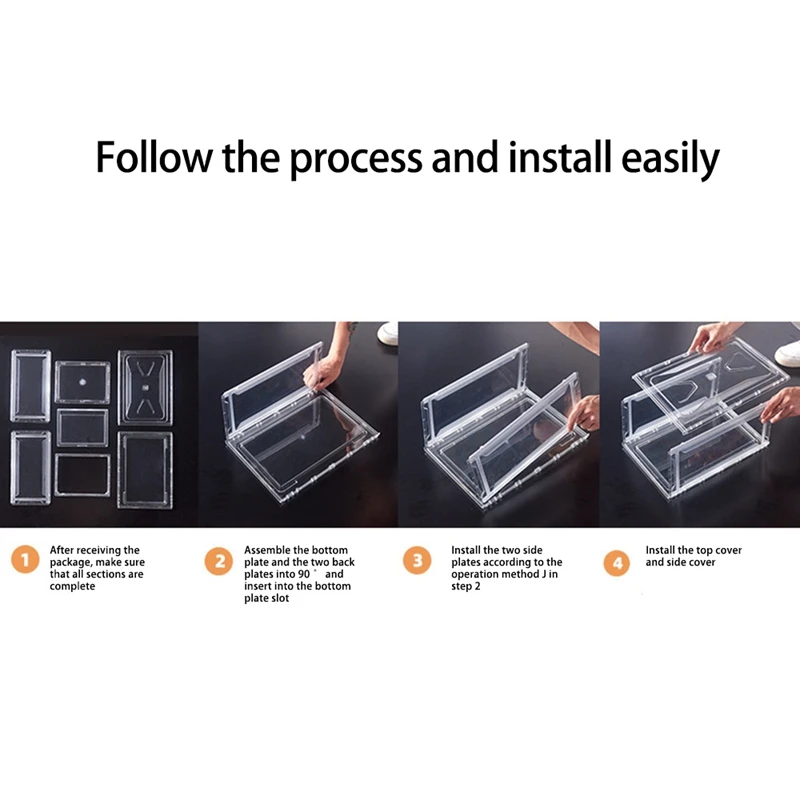 Follow the process and install easily

1 After receiving the package, make sure that all sections are complete

2 Assemble the bottom plate and the two back plates into 90 ° and insert into the bottom plate slot

3 Install the two side plates according to the operation method J in step 2

4 Install the top cover and side cover