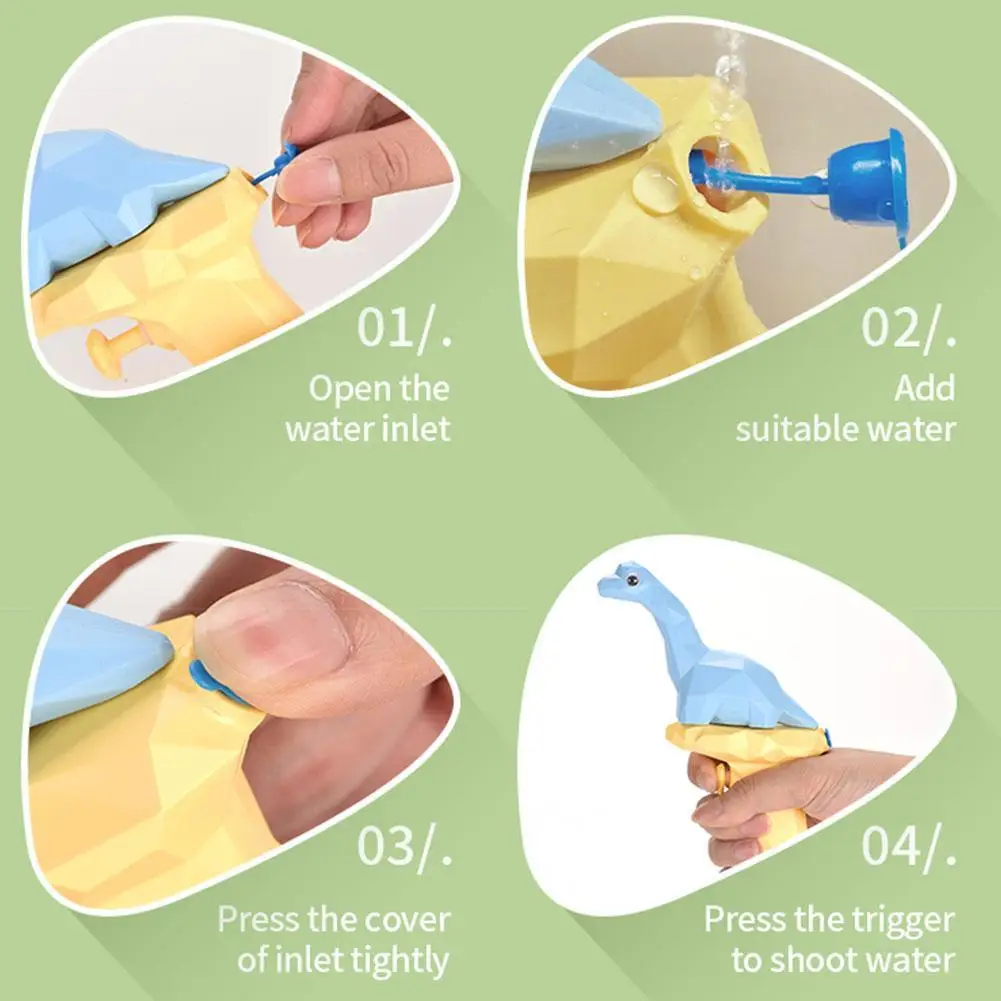 01/.
Open the water inlet

02/.
Add suitable water

03/.
Press the cover of inlet tightly

04/.
Press the trigger to shoot water