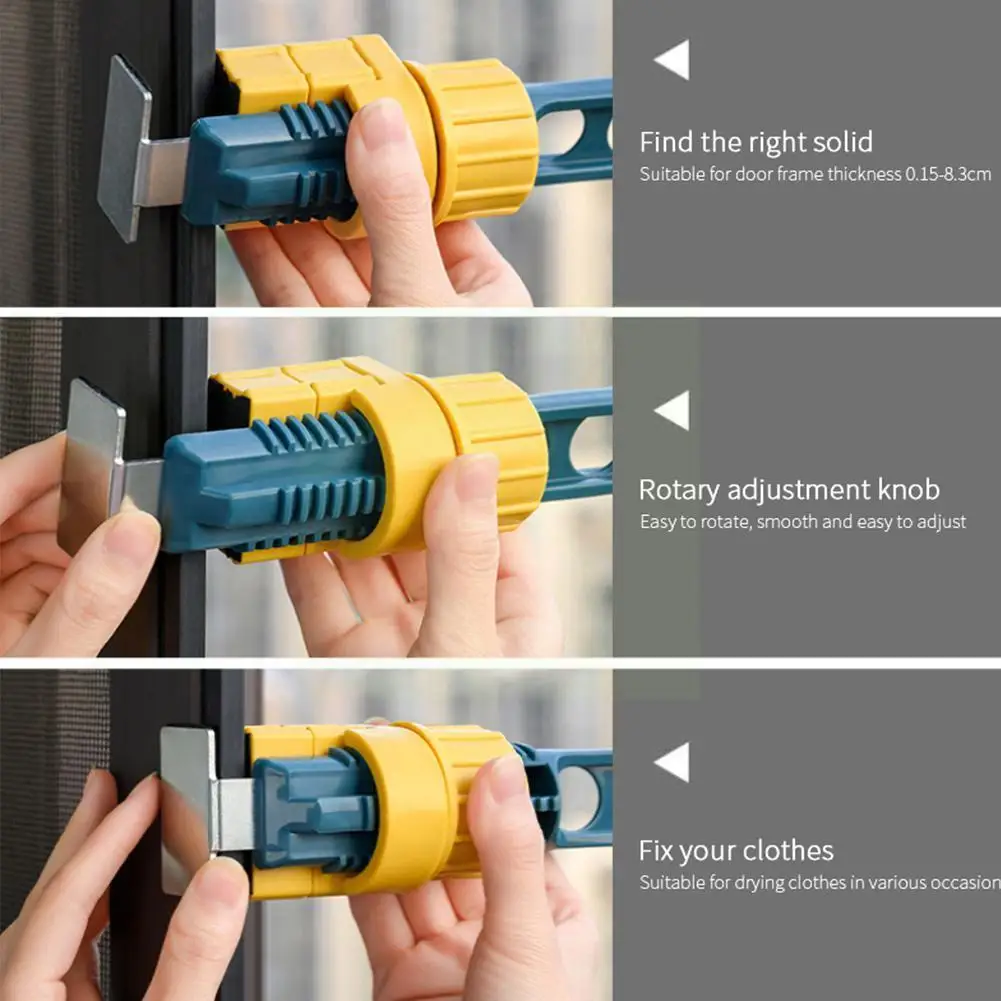 Find the right solid
Suitable for door frame thickness 0.15-8.3cm

Rotary adjustment knob
Easy to rotate, smooth and easy to adjust

Fix your clothes
Suitable for drying clothes in various occasion