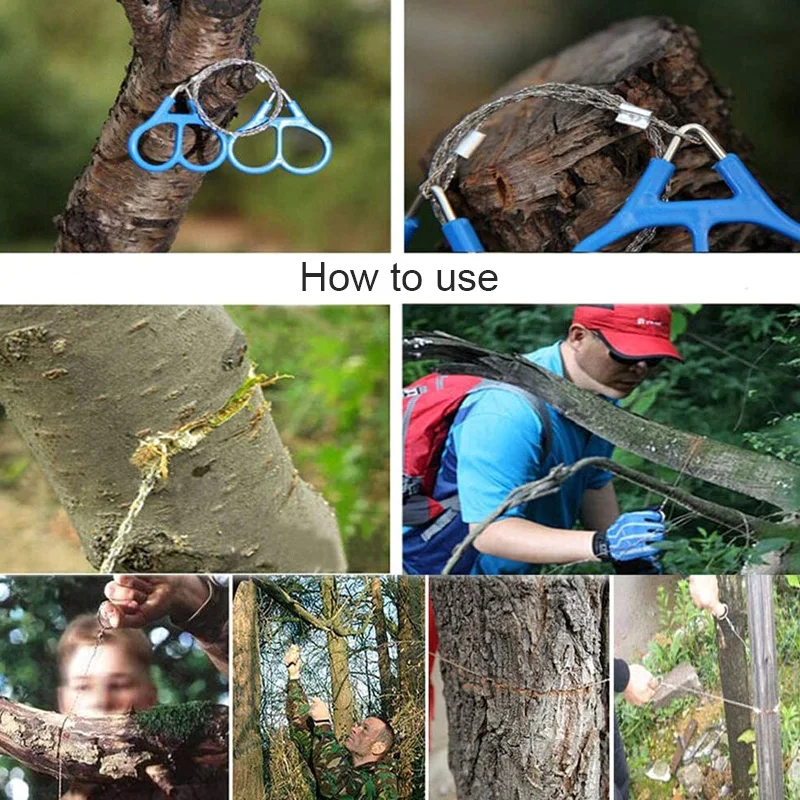 How to use