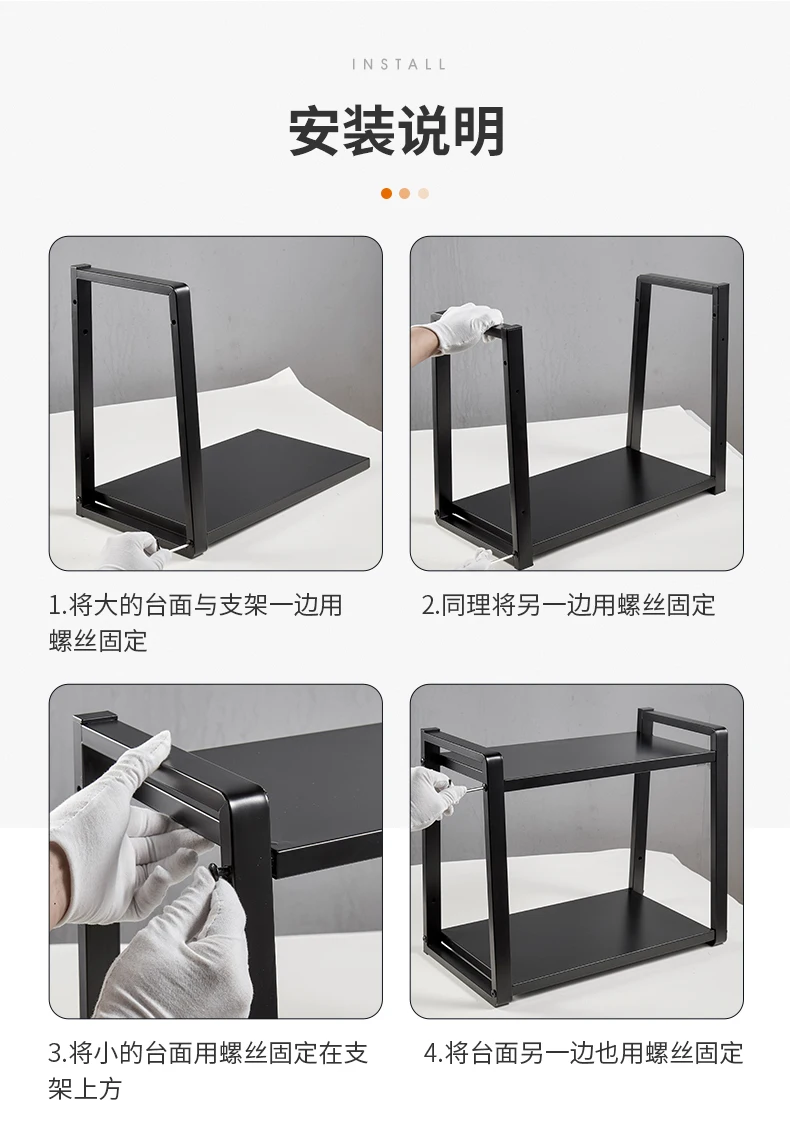 INSTALL

安装说明

1.将大的台面与支架一边用螺丝固定

2.同理将另一边用螺丝固定

3.将小的台面用螺丝固定在支架上方

4.将台面另一边也用螺丝固定