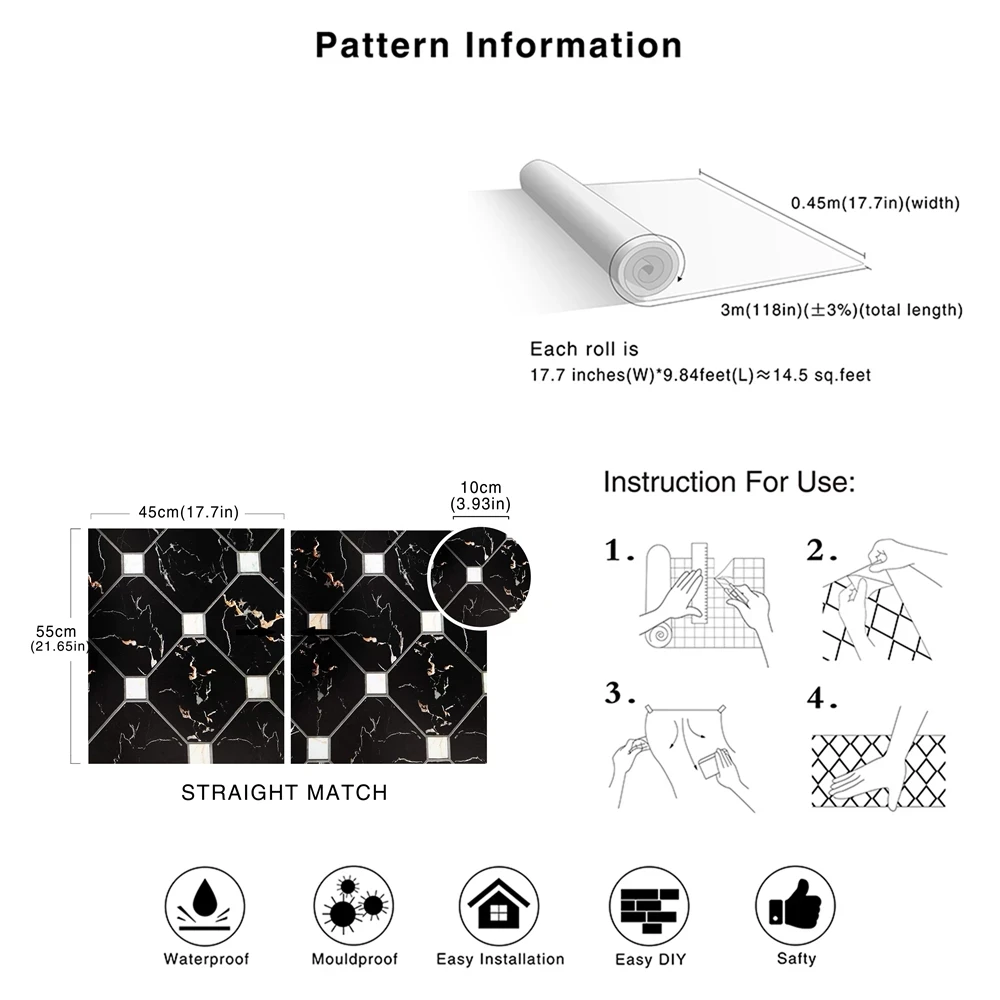 Pattern Information

0.45m(17.7in)(width)

3m(118in)(±3%)(total length)

Each roll is
17.7 inches(W)*9.84feet(L)≈14.5 sq.feet

45cm(17.7in)

10cm
(3.93in)

55cm
(21.65in)

STRAIGHT MATCH

Instruction For Use:

1.

2.

3.

4.

Waterproof

Mouldproof

Easy Installation

Easy DIY

Safty