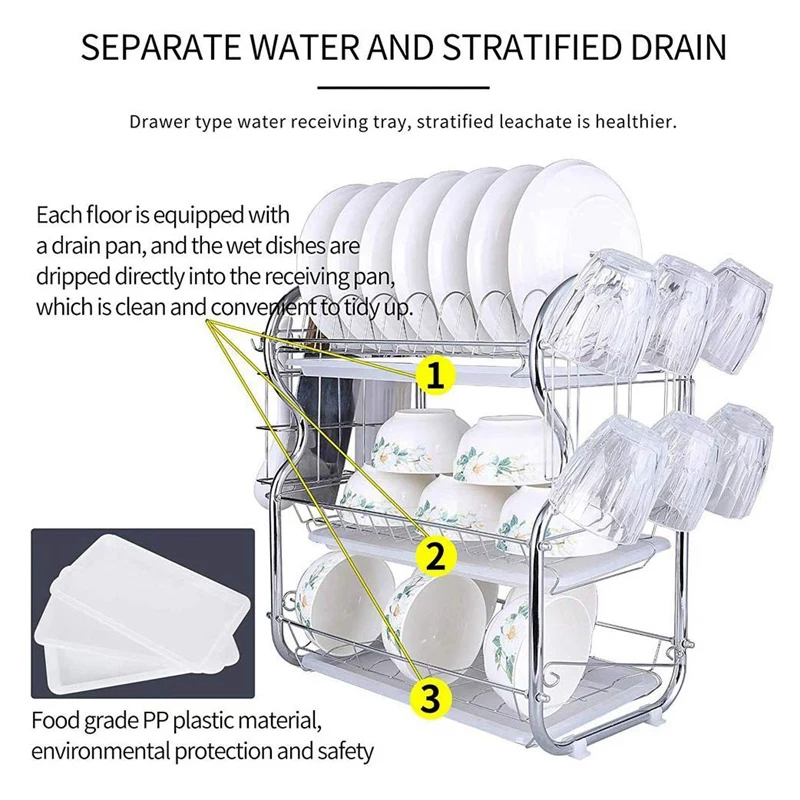 SEPARATE WATER AND STRATIFIED DRAIN

Drawer type water receiving tray, stratified leachate is healthier.

Each floor is equipped with a drain pan, and the wet dishes are dripped directly into the receiving pan, which is clean and convenient to tidy up.

1

2

3

Food grade PP plastic material, environmental protection and safety