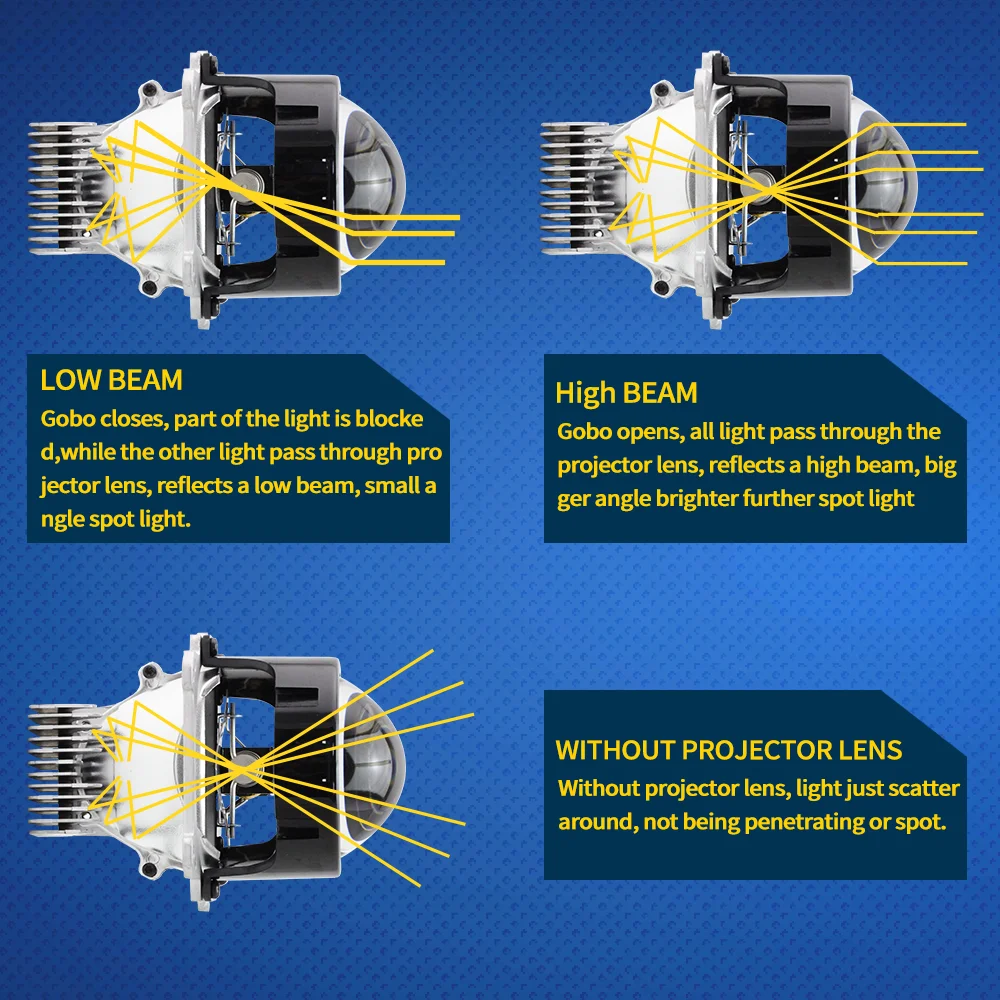 LOW BEAM
Gobo closes, part of the light is blocke d,while the other light pass through pro jector lens, reflects a low beam, small a ngle spot light.

High BEAM
Gobo opens, all light pass through the projector lens, reflects a high beam, big ger angle brighter further spot light

WITHOUT PROJECTOR LENS
Without projector lens, light just scatter around, not being penetrating or spot.