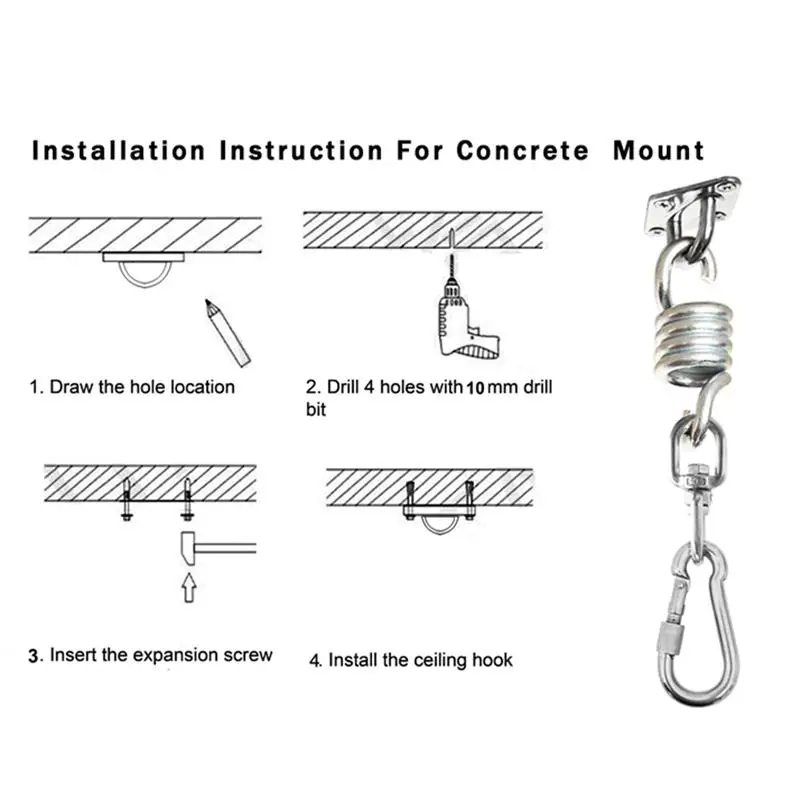 Installation Instruction For Concrete Mount

1. Draw the hole location

2. Drill 4 holes with 10 mm drill bit

3. Insert the expansion screw

4. Install the ceiling hook