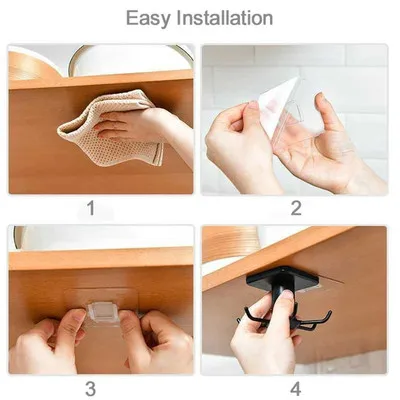 Easy Installation

1

2

3

4