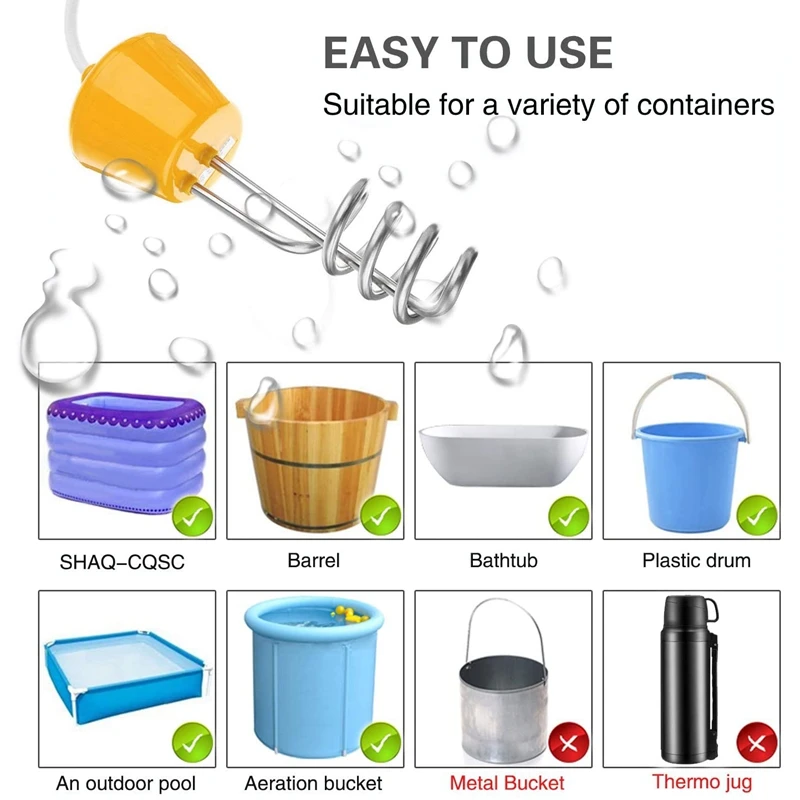 EASY TO USE
Suitable for a variety of containers

SHAQ-CQSC

Barrel

Bathtub

Plastic drum

An outdoor pool

Aeration bucket

Metal Bucket

Thermo jug