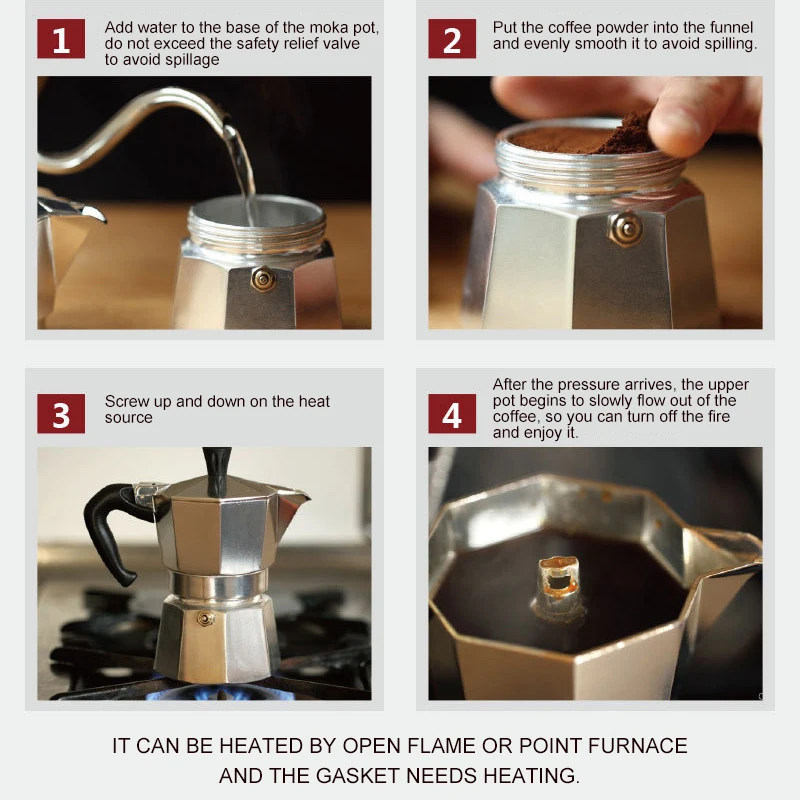 1

Add water to the base of the moka pot, do not exceed the safety relief valve to avoid spillage

2

Put the coffee powder into the funnel and evenly smooth it to avoid spilling.

3

Screw up and down on the heat source

4

After the pressure arrives, the upper pot begins to slowly flow out of the coffee, so you can turn off the fire and enjoy it.

IT CAN BE HEATED BY OPEN FLAME OR POINT FURNACE AND THE GASKET NEEDS HEATING.