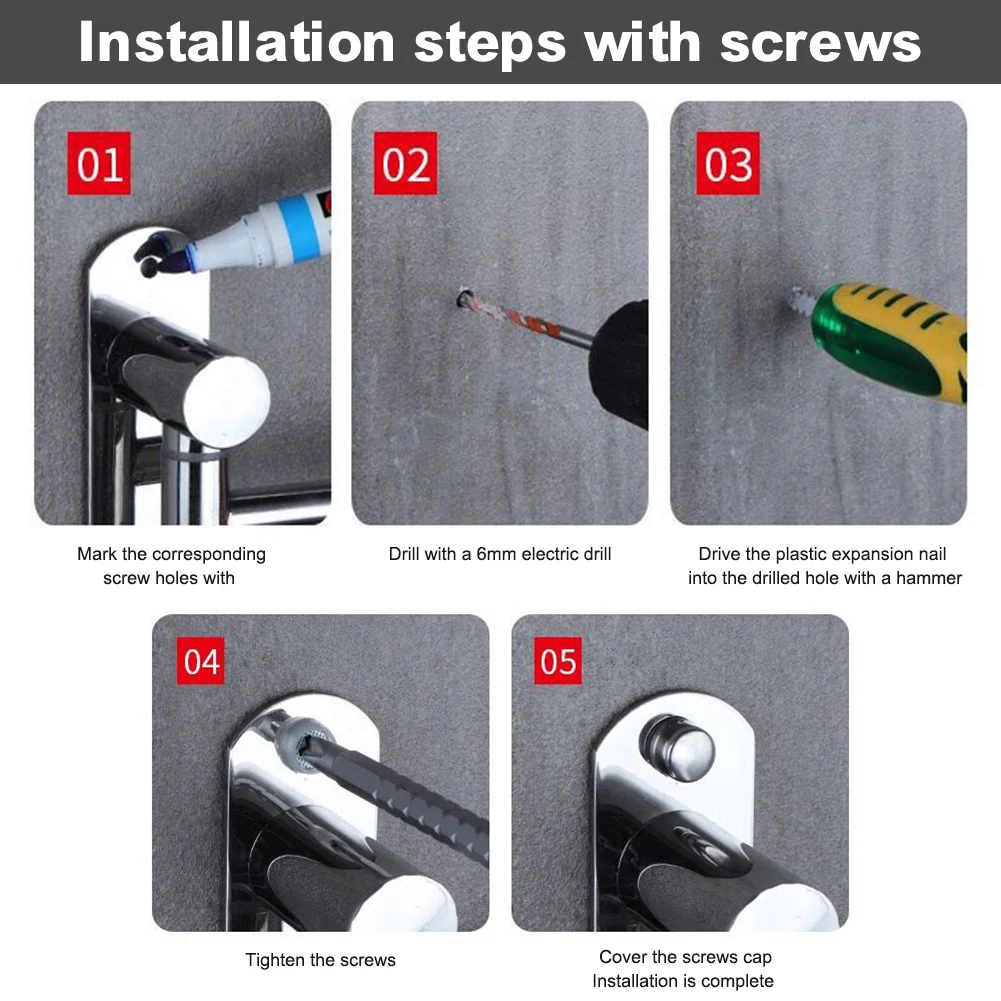 Installation steps with screws

01

Mark the corresponding screw holes with

02

Drill with a 6mm electric drill

03

Drive the plastic expansion nail into the drilled hole with a hammer

04

Tighten the screws

05

Cover the screws cap
Installation is complete