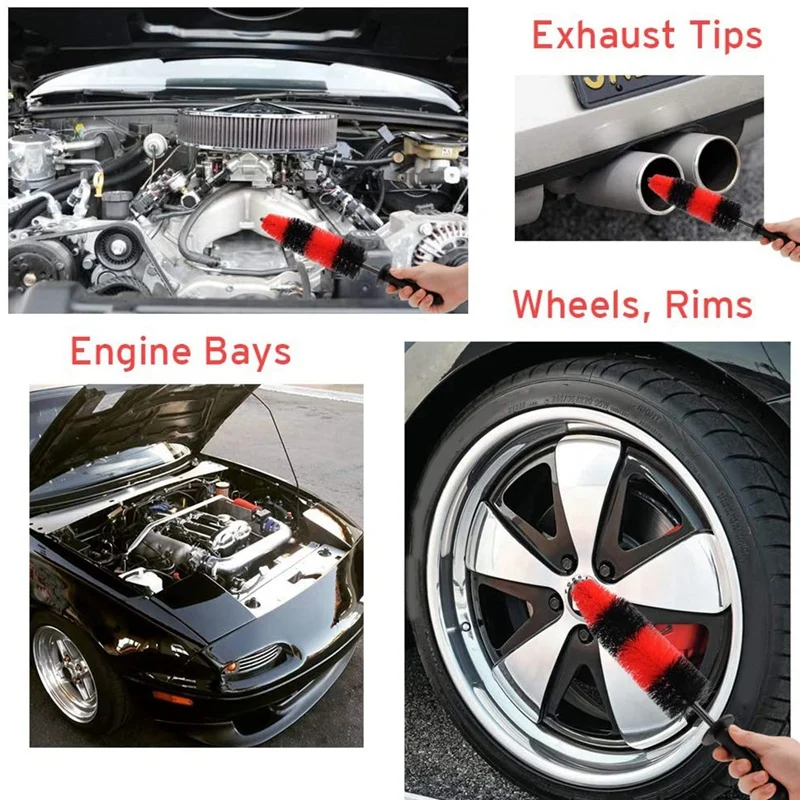 Exhaust Tips

Wheels, Rims

Engine Bays