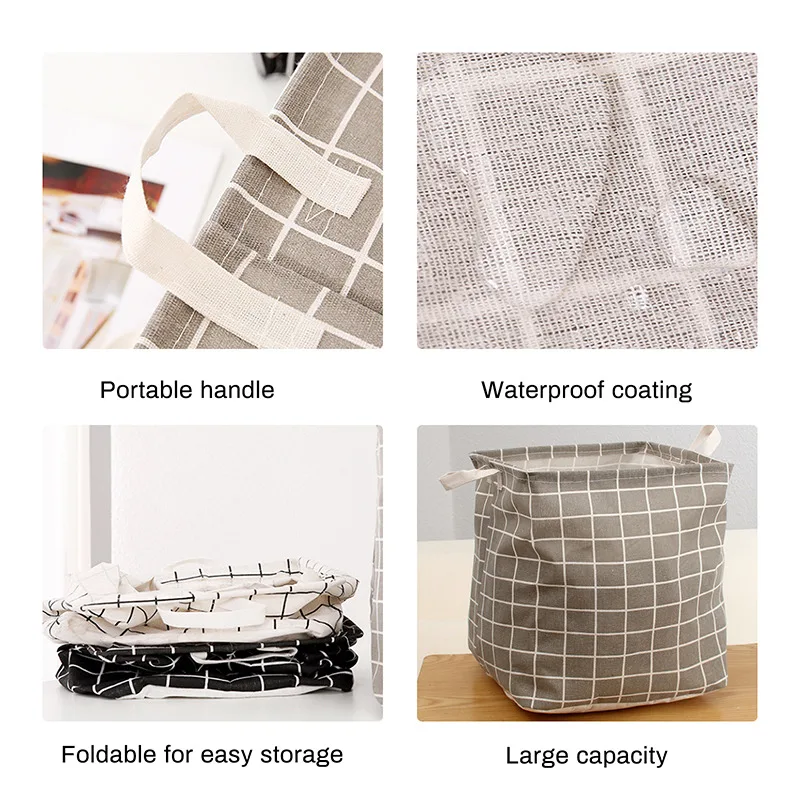 Portable handle

Waterproof coating

Foldable for easy storage

Large capacity