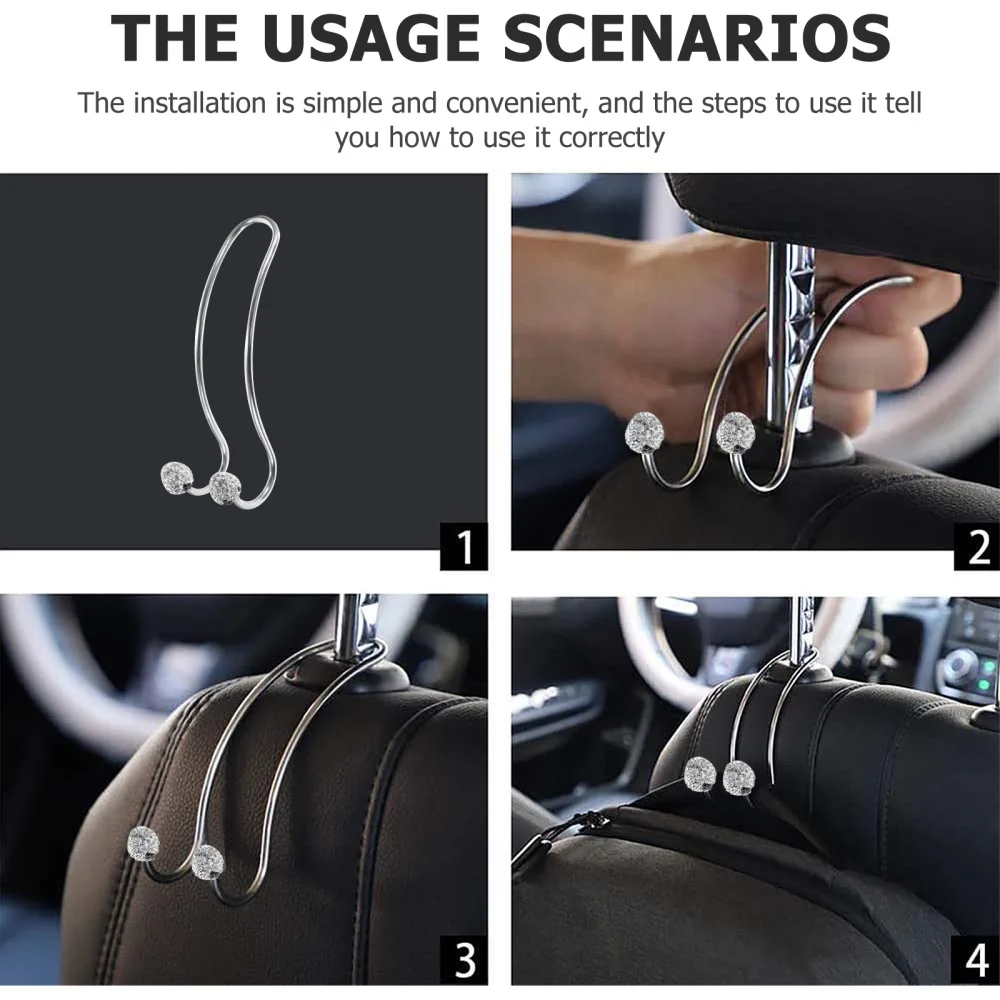 THE USAGE SCENARIOS

The installation is simple and convenient, and the steps to use it tell you how to use it correctly

1

2

3

4